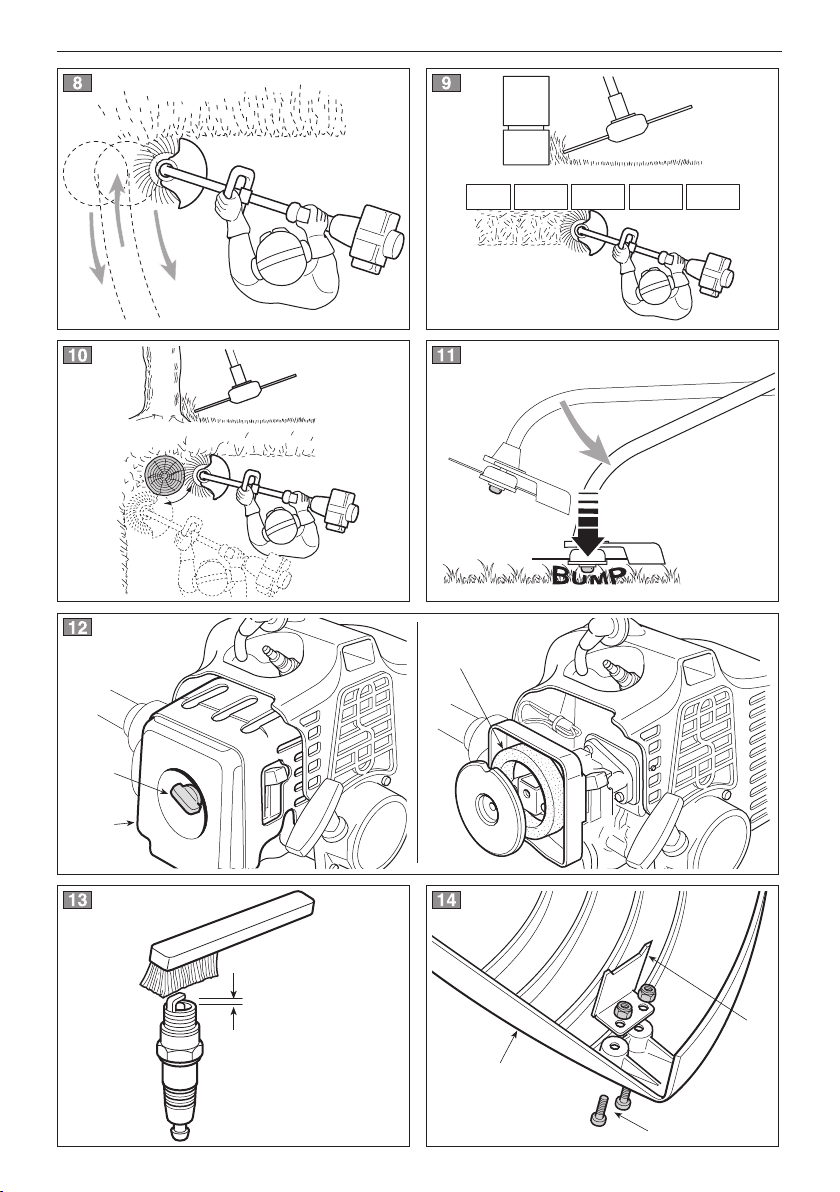 8

9

10

11

BUMP

12

13

14