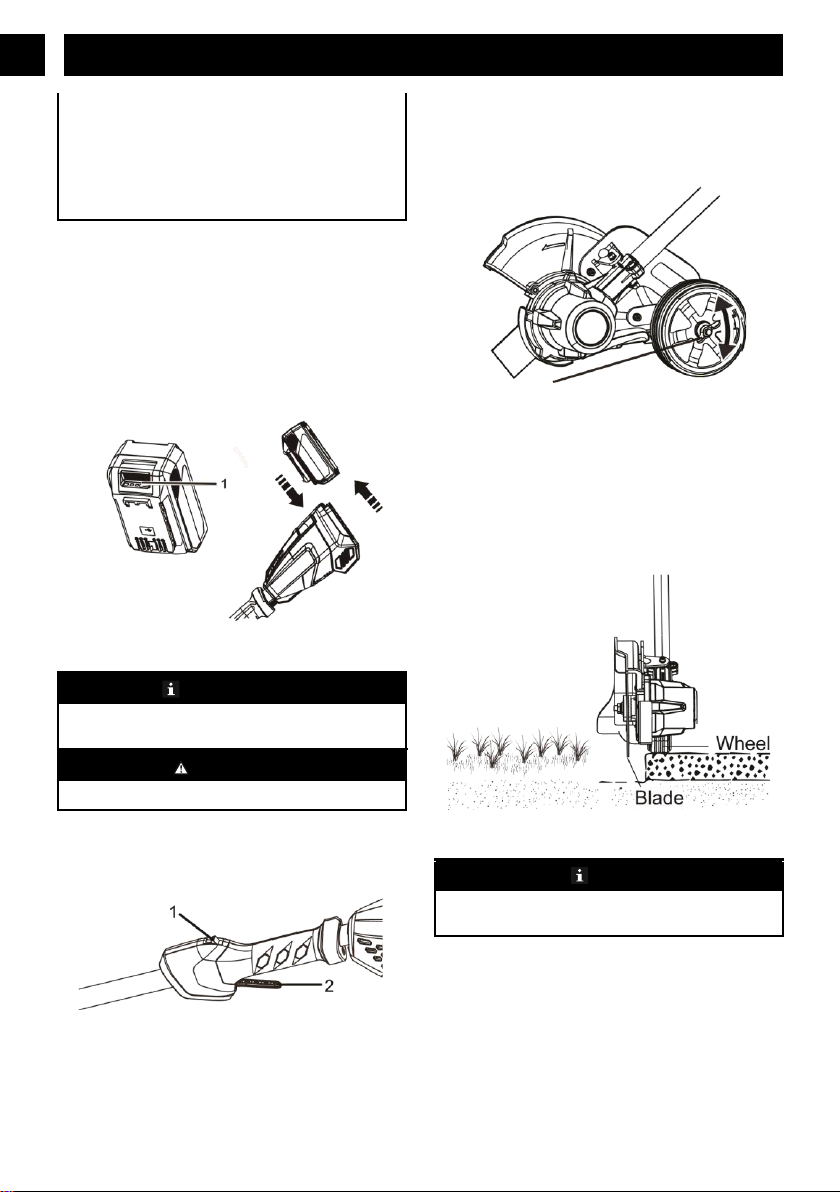 1

1

2

Wheel

Blade