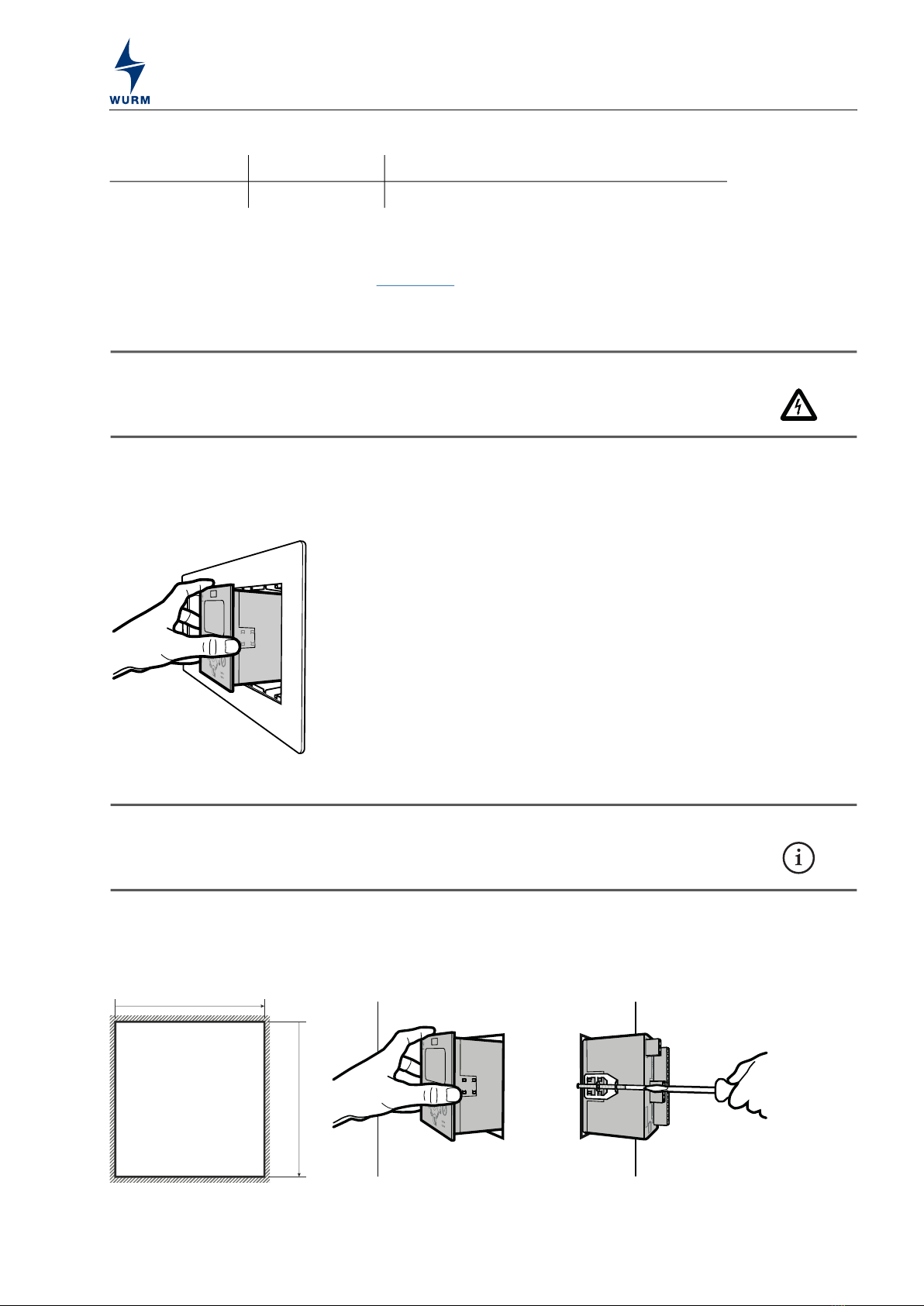 WURM