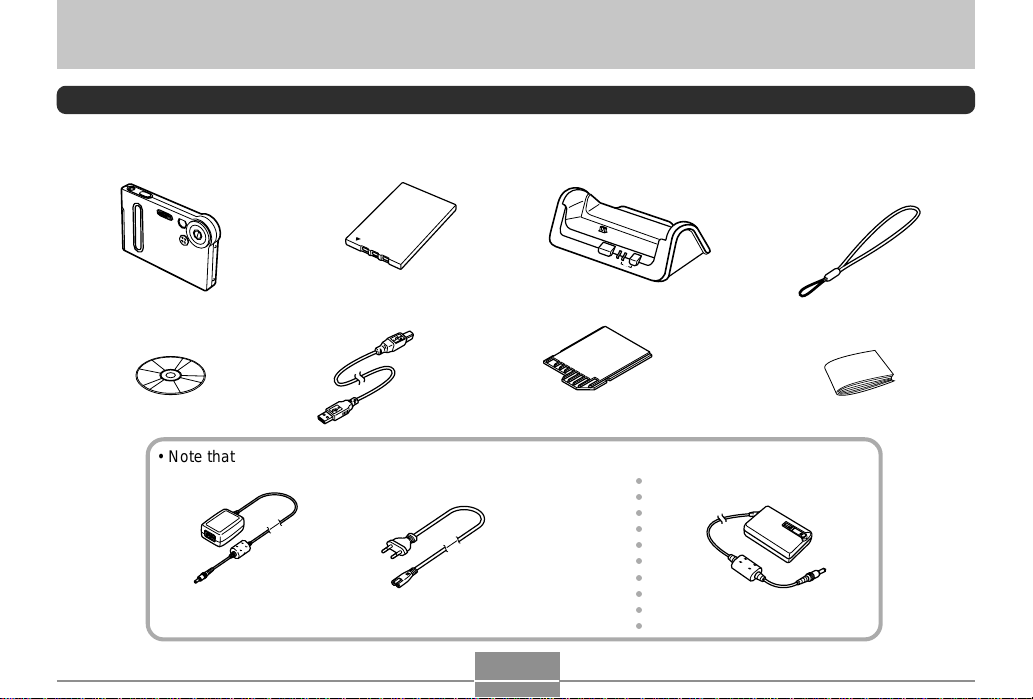 • Note that