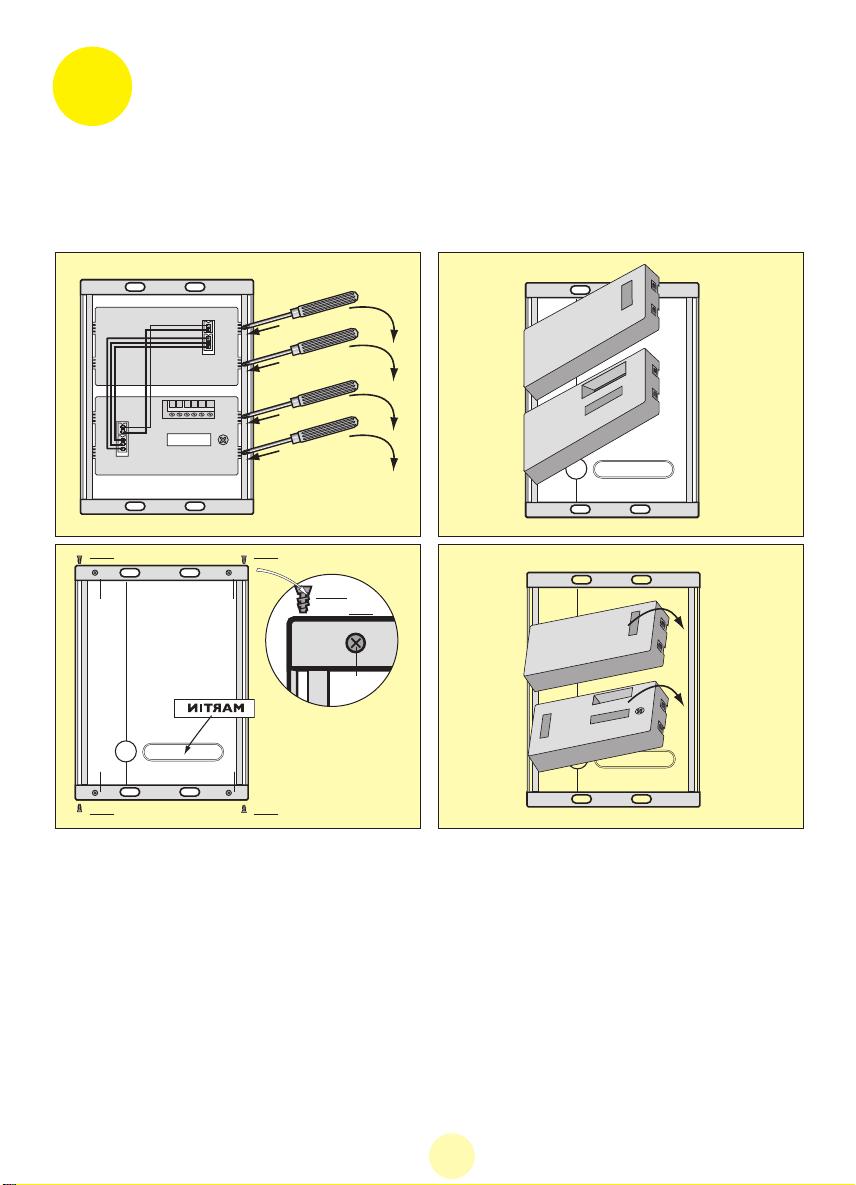 MARTIN