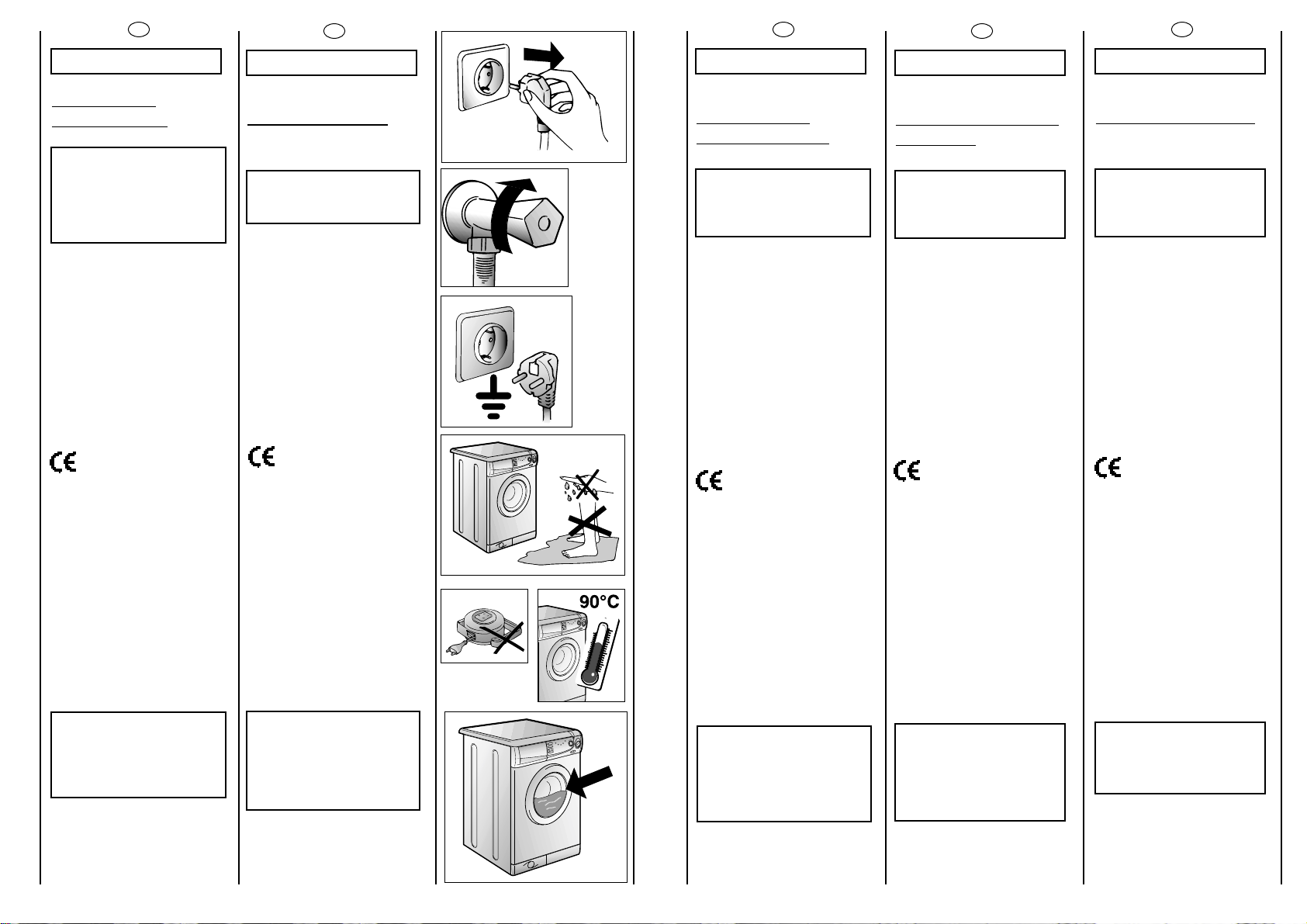 90°C