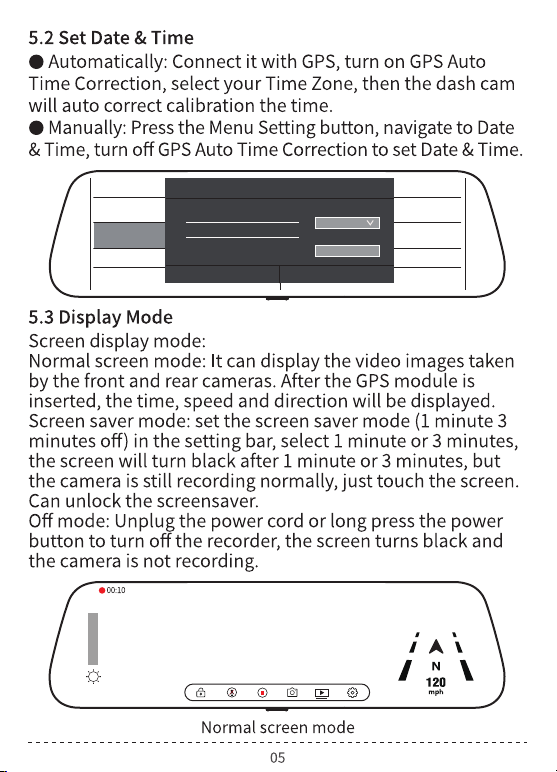 5.2 Set Date & Time
● Automatically: Connect it with GPS, turn on GPS Auto Time Correction, select your Time Zone, then the dash cam will auto correct calibration the time.
● Manually: Press the Menu Setting button, navigate to Date & Time, turn off GPS Auto Time Correction to set Date & Time.

5.3 Display Mode
Screen display mode:
Normal screen mode: It can display the video images taken by the front and rear cameras. After the GPS module is inserted, the time, speed and direction will be displayed.
Screen saver mode: set the screen saver mode (1 minute 3 minutes off) in the setting bar, select 1 minute or 3 minutes, the screen will turn black after 1 minute or 3 minutes, but the camera is still recording normally, just touch the screen. Can unlock the screensaver.
Off mode: Unplug the power cord or long press the power button to turn off the recorder, the screen turns black and the camera is not recording.

00:10
N
120
mph

Normal screen mode

05