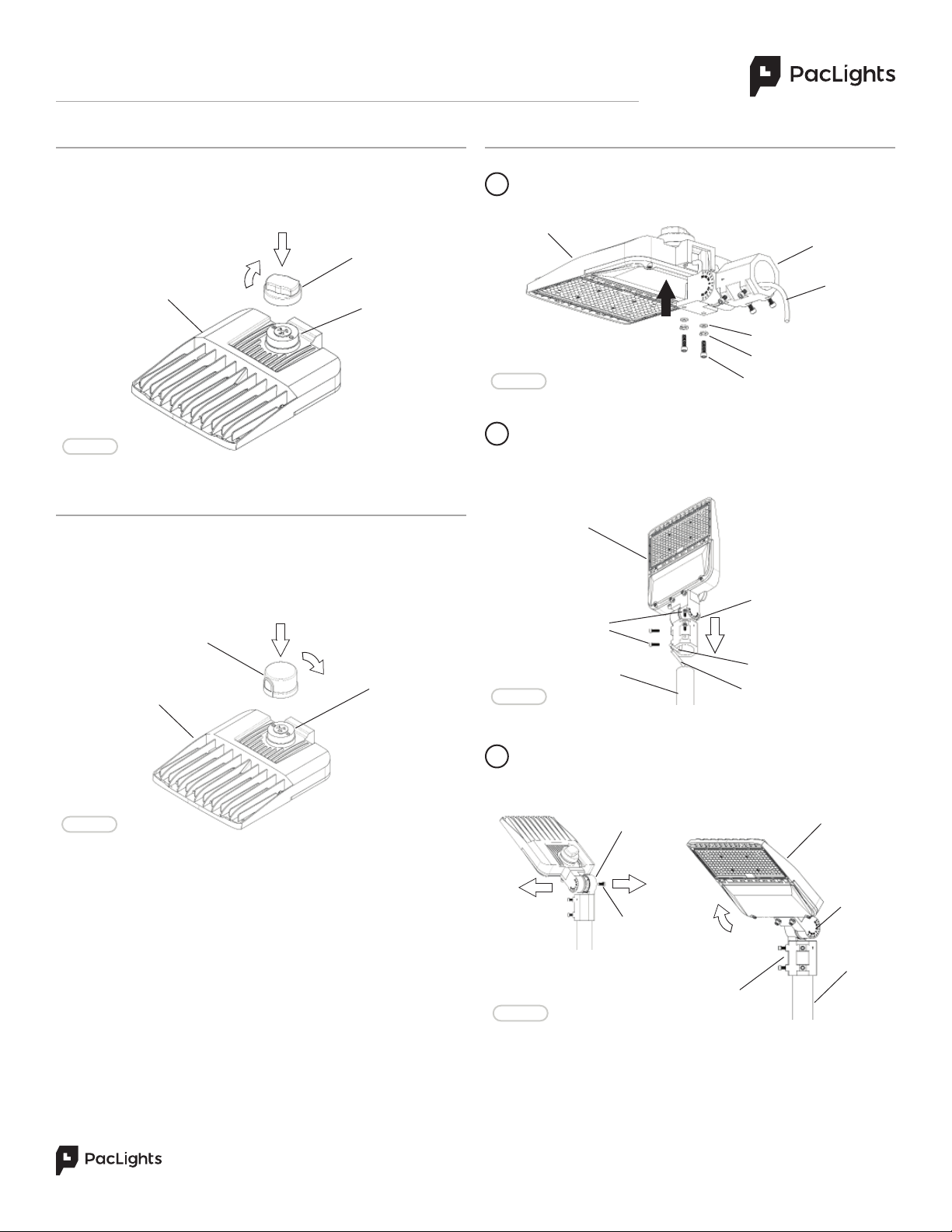 PacLights

PacLights