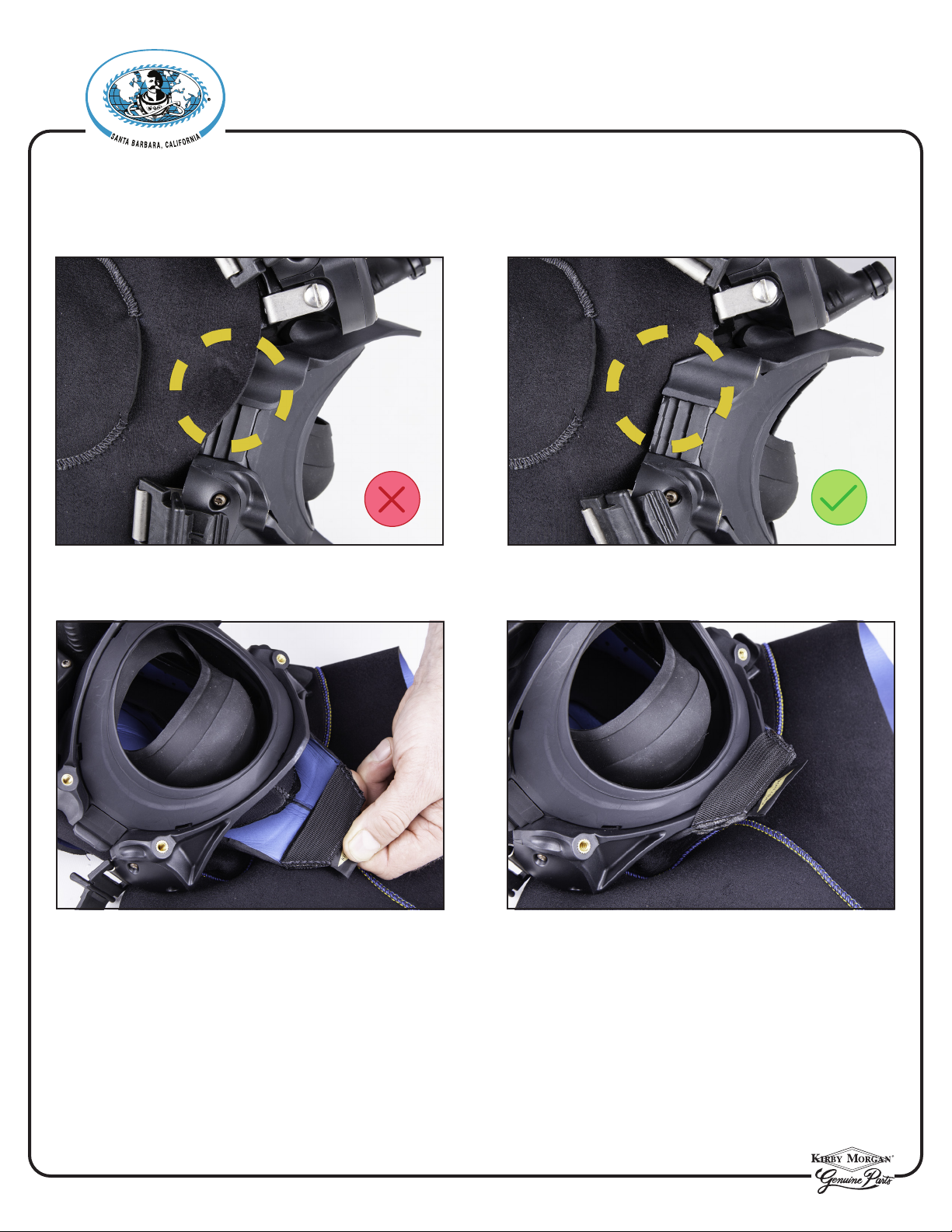 SANTA BARBARA, CALIFORNIA

KIRBY MORGAN®
Genuine Parts