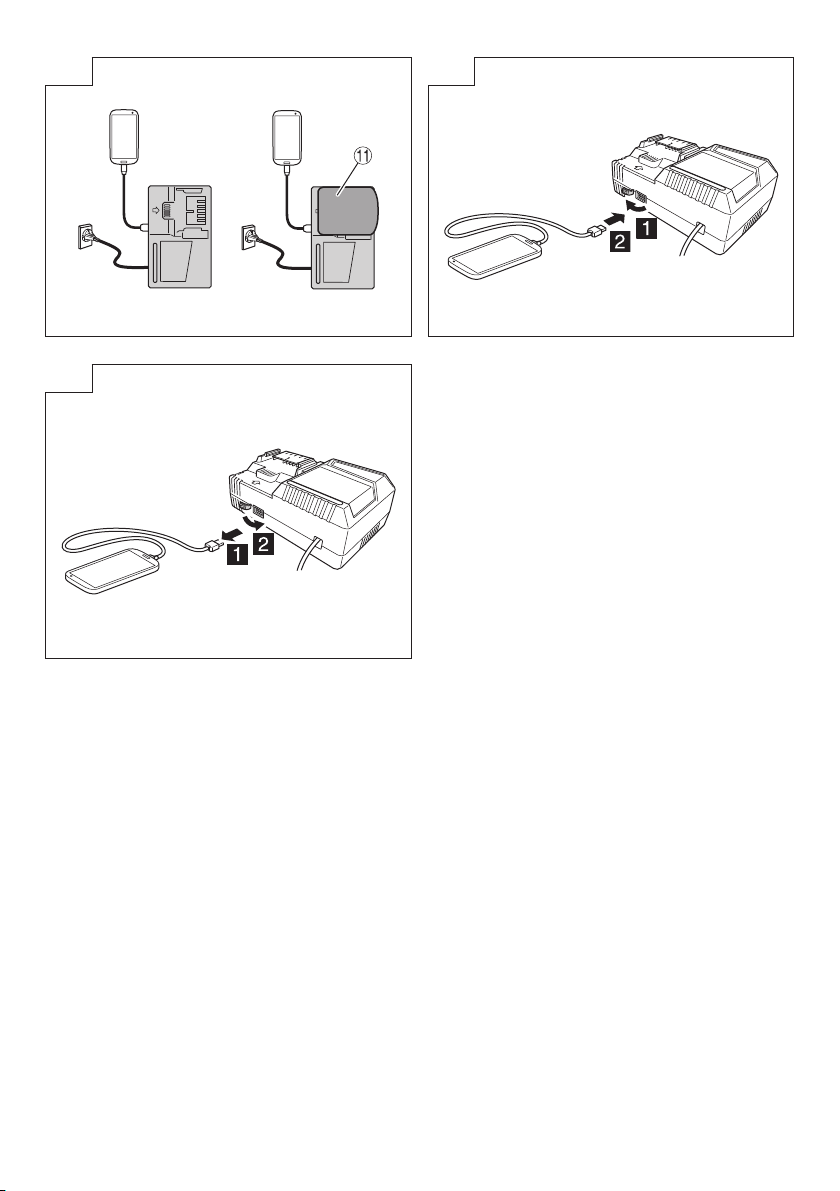 11

2 1

1 2