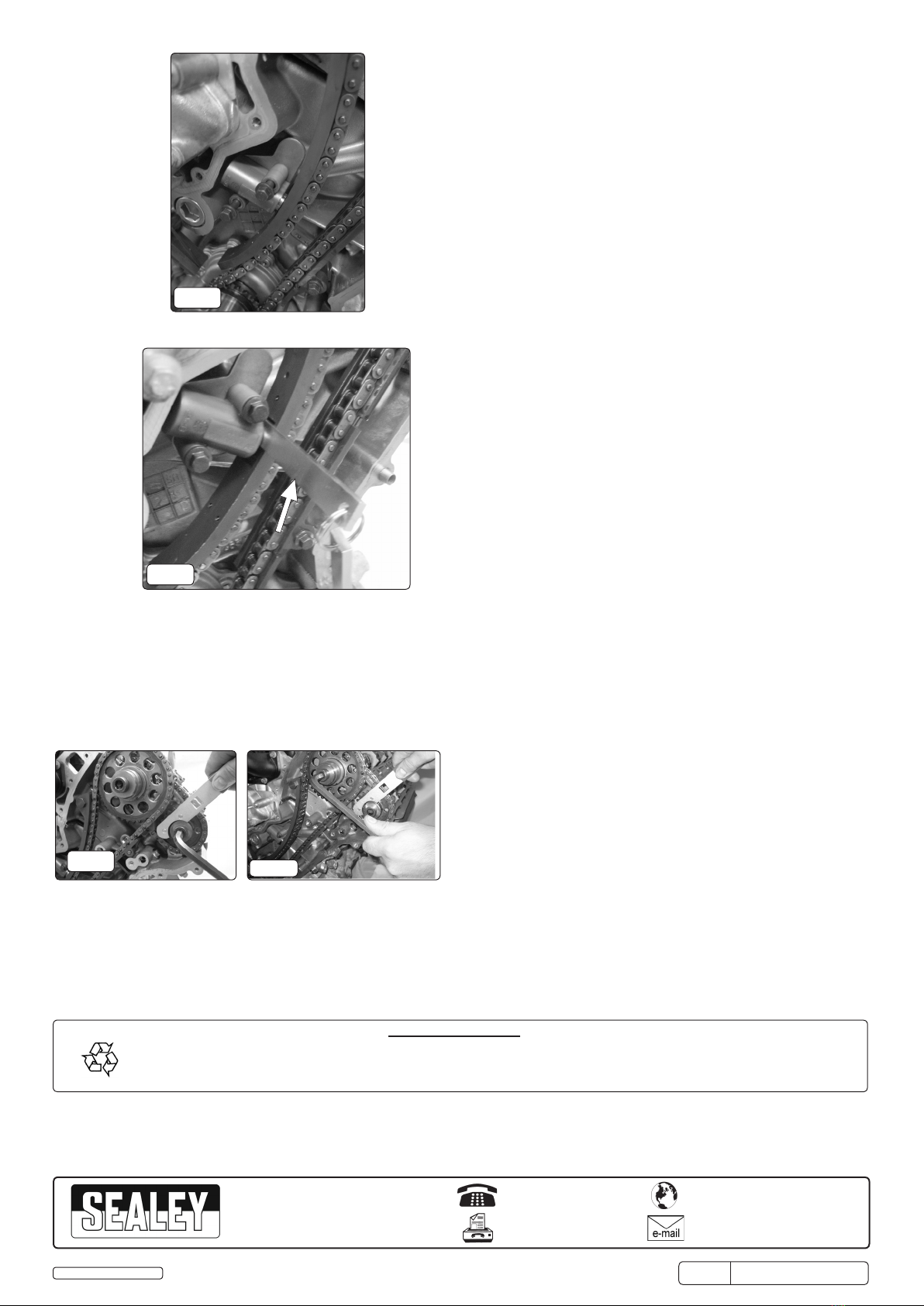 SEALEY

e-mail