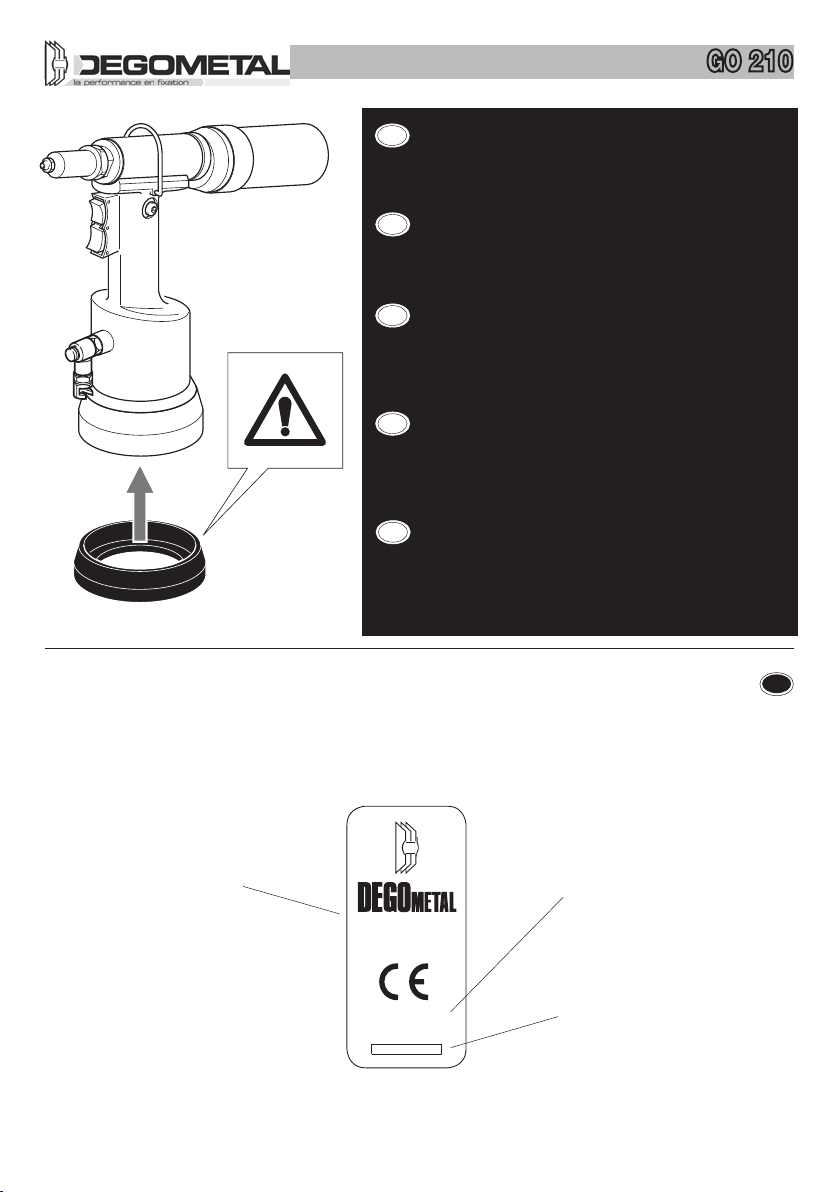 DEGOMETAL
la performance en fixation

GO 210

DEGOMETAL

CE