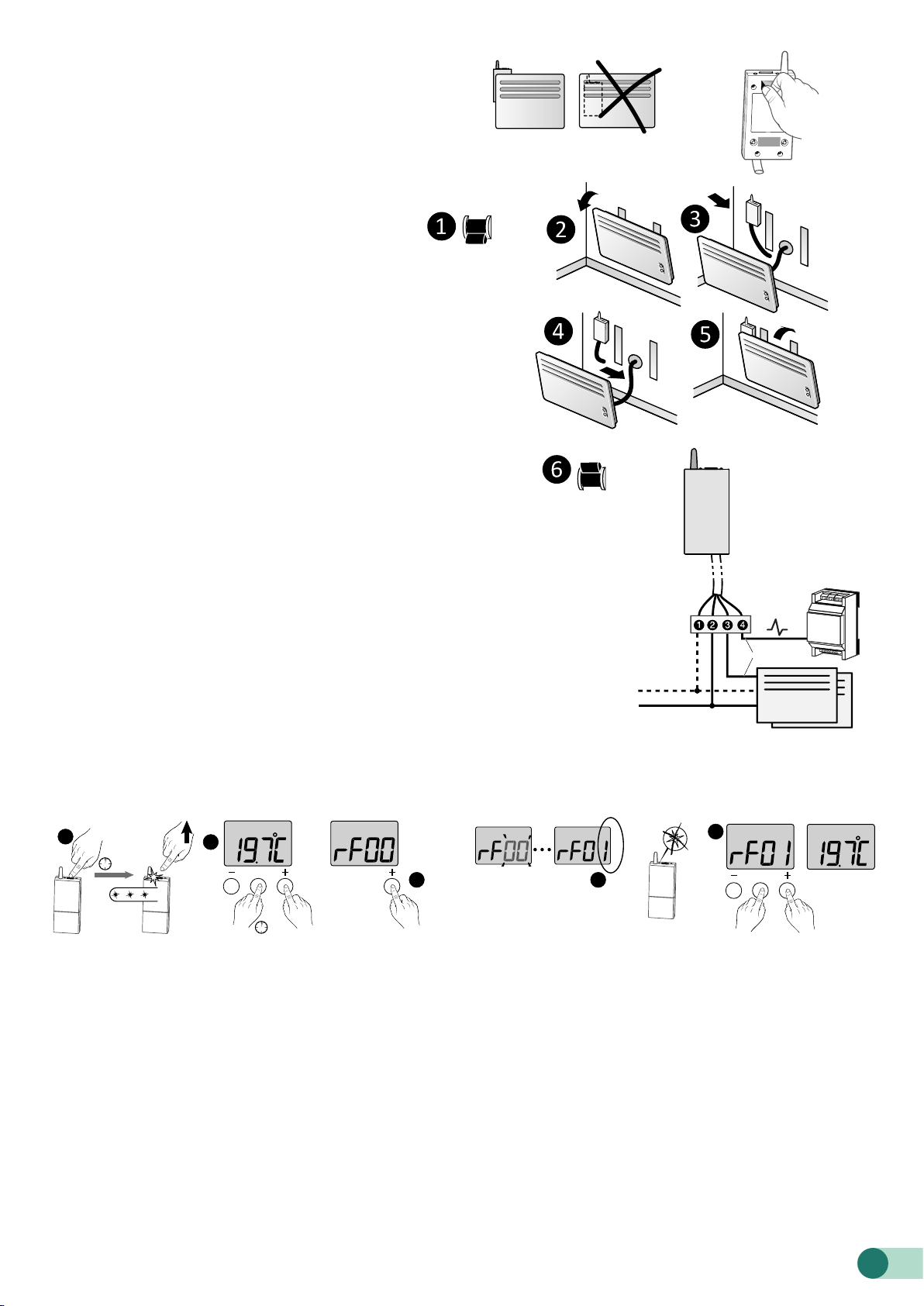 1

2

3

4

5

6

1 2 3 4

19.7°C

rF00

rF00 ... rF01

rF01

19.7°C