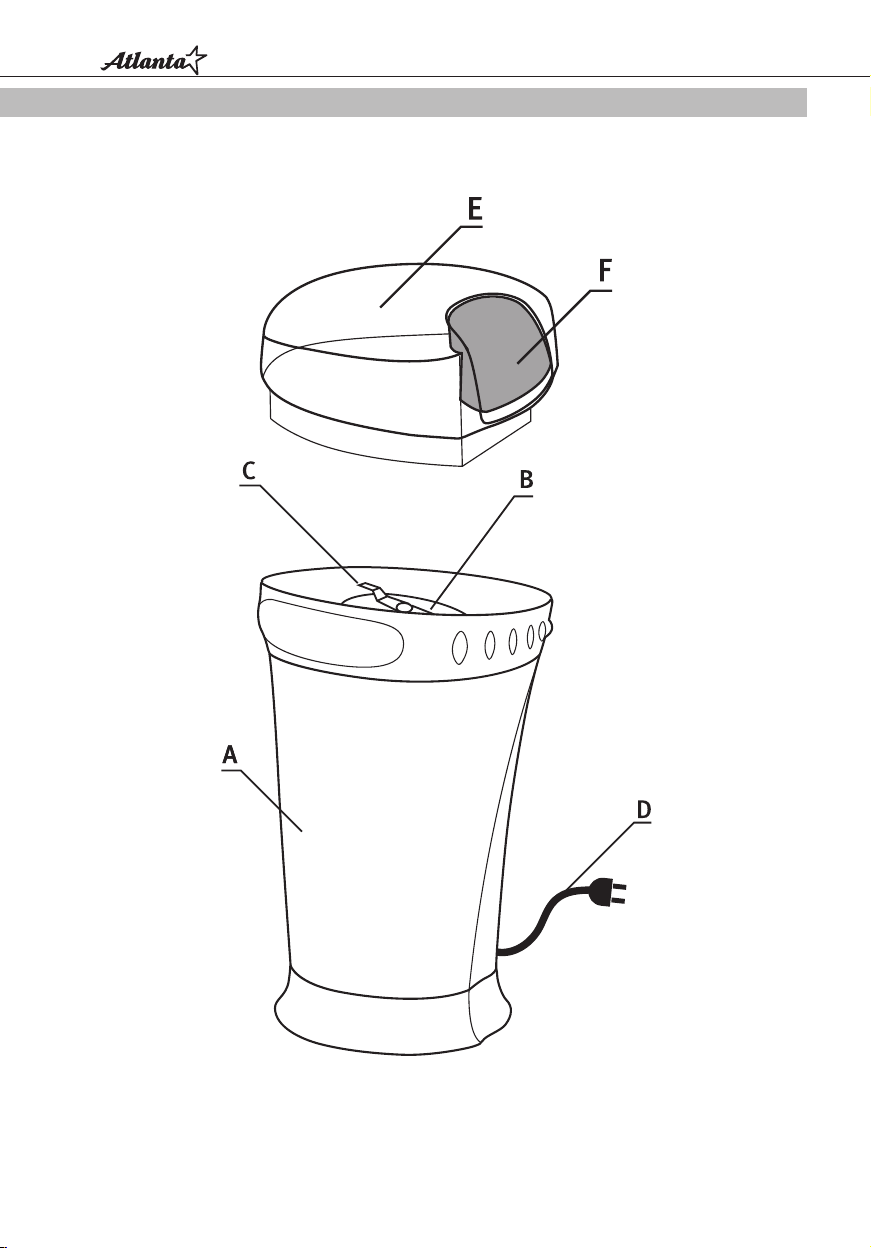 Atlanta

E

F

C

B

A

D