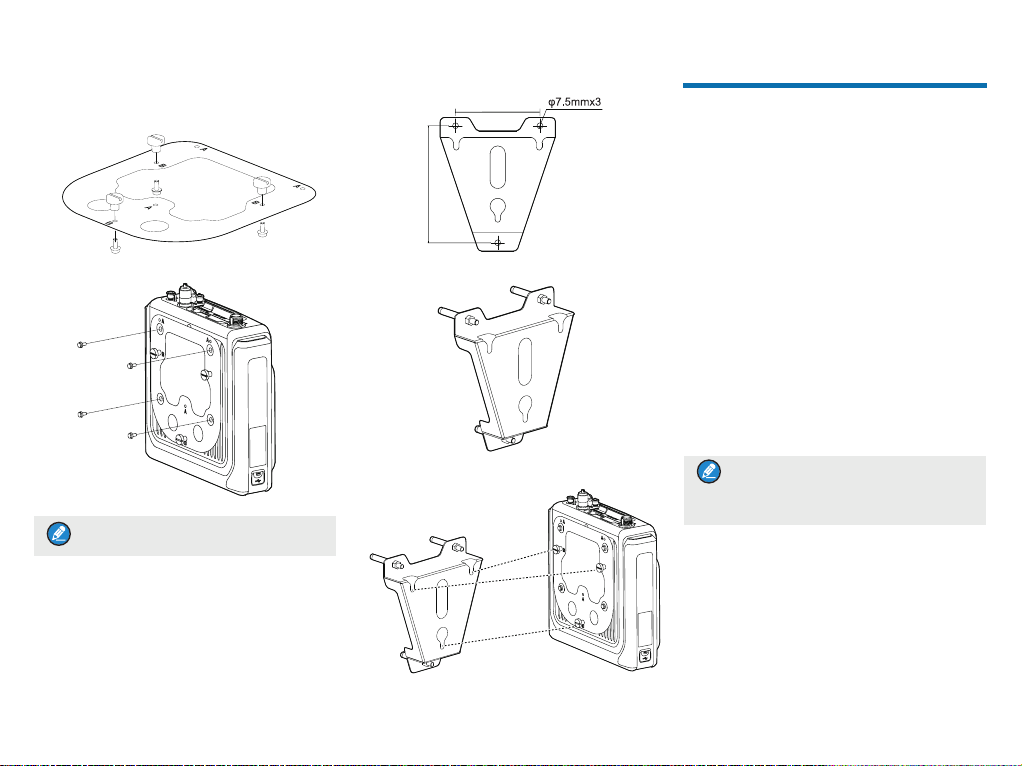 φ7.5mmx3