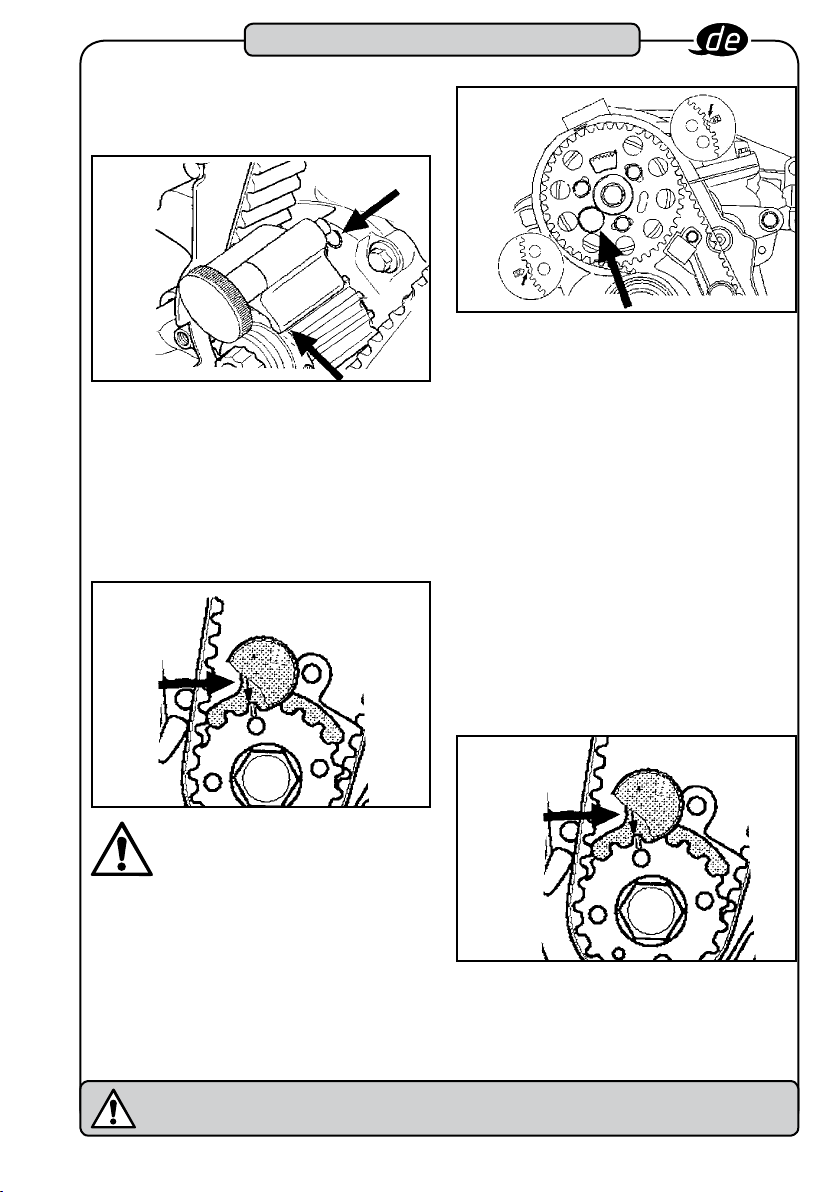 de