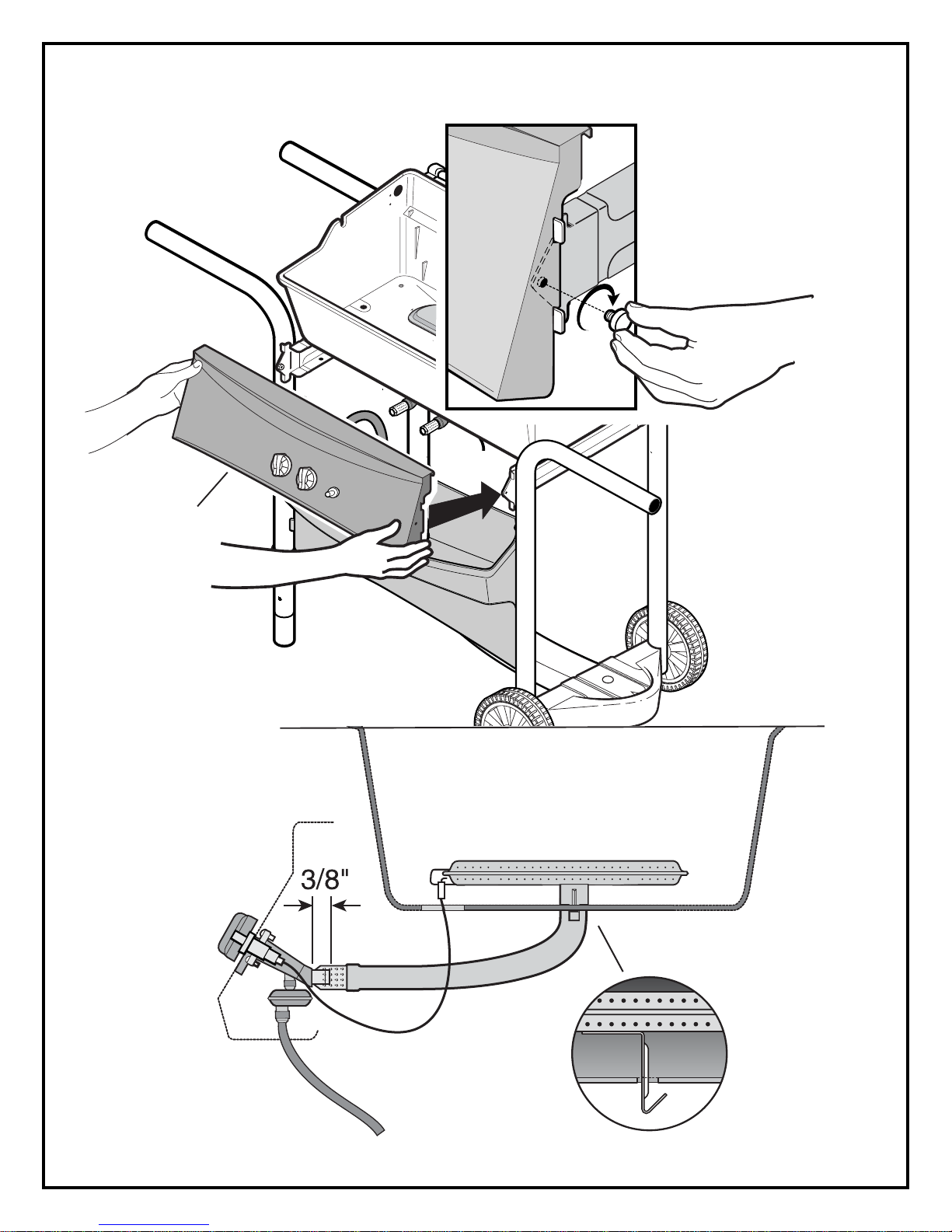 3/8"