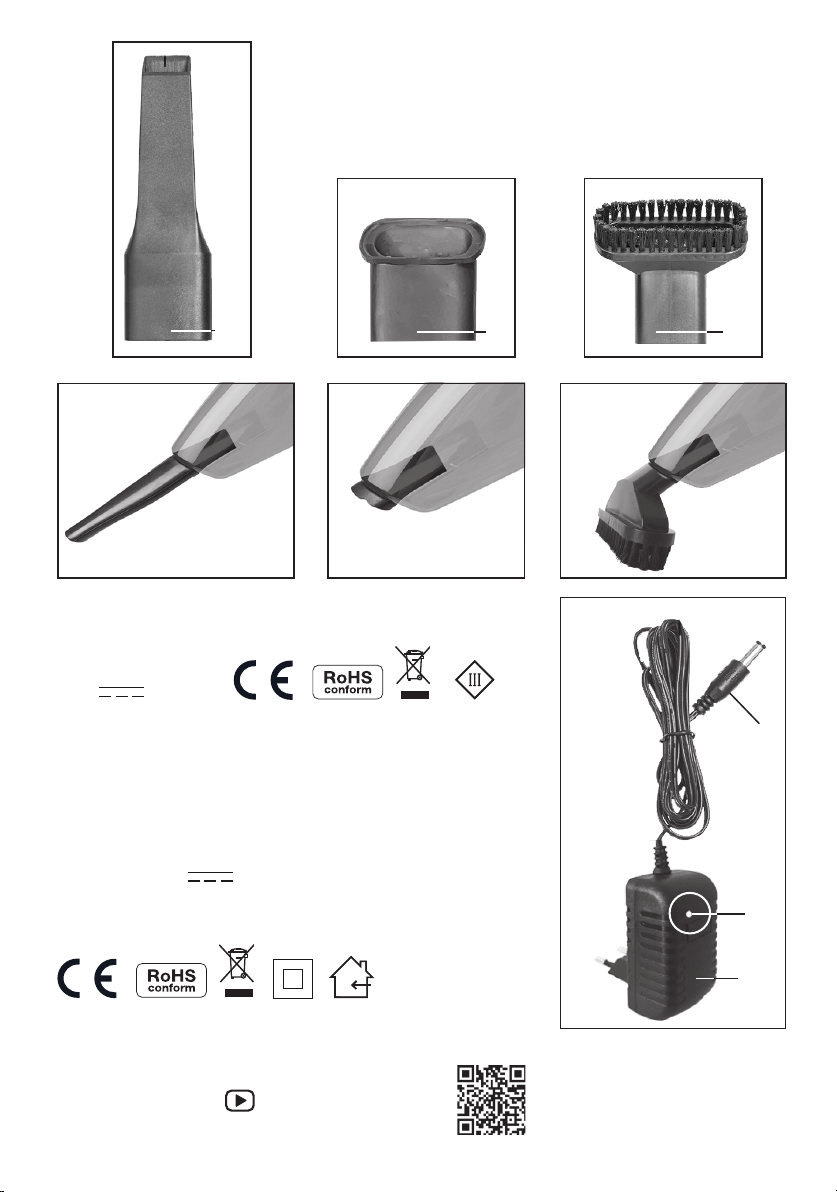 RoHS conform

III

RoHS conform