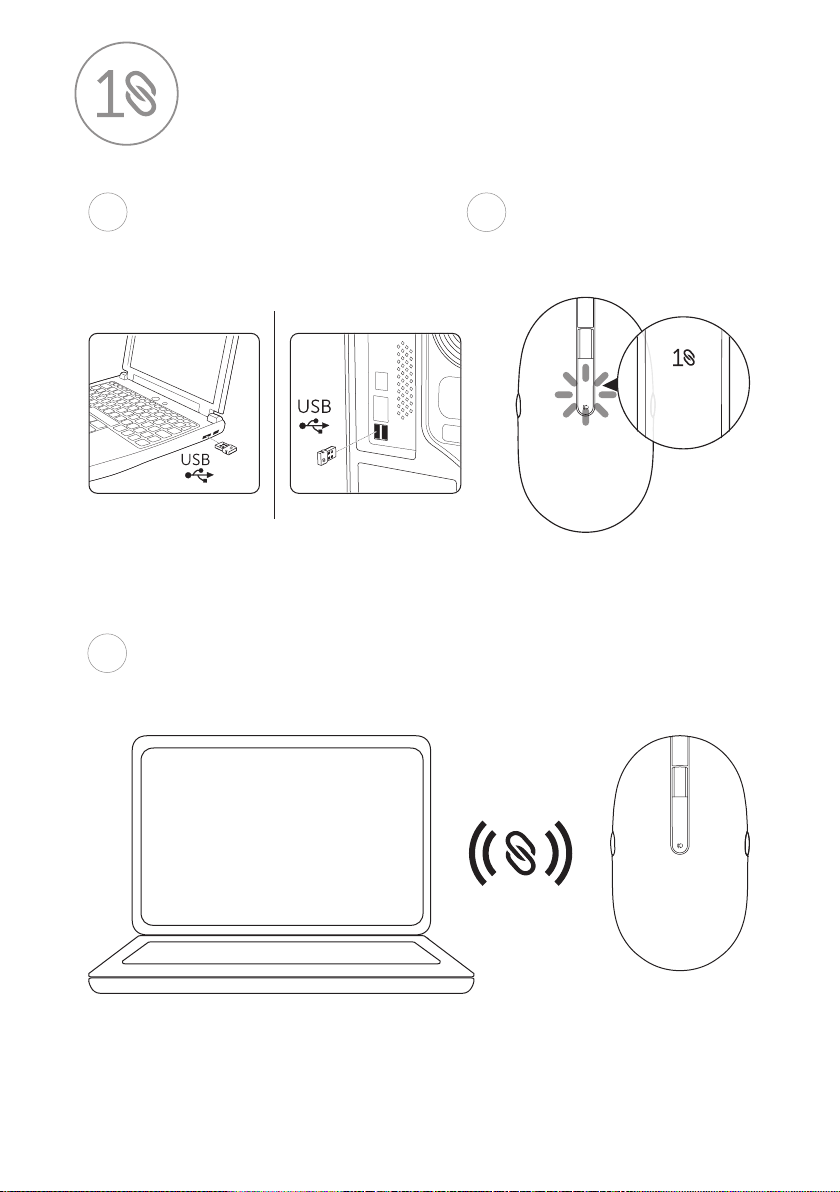 1

USB

USB

1