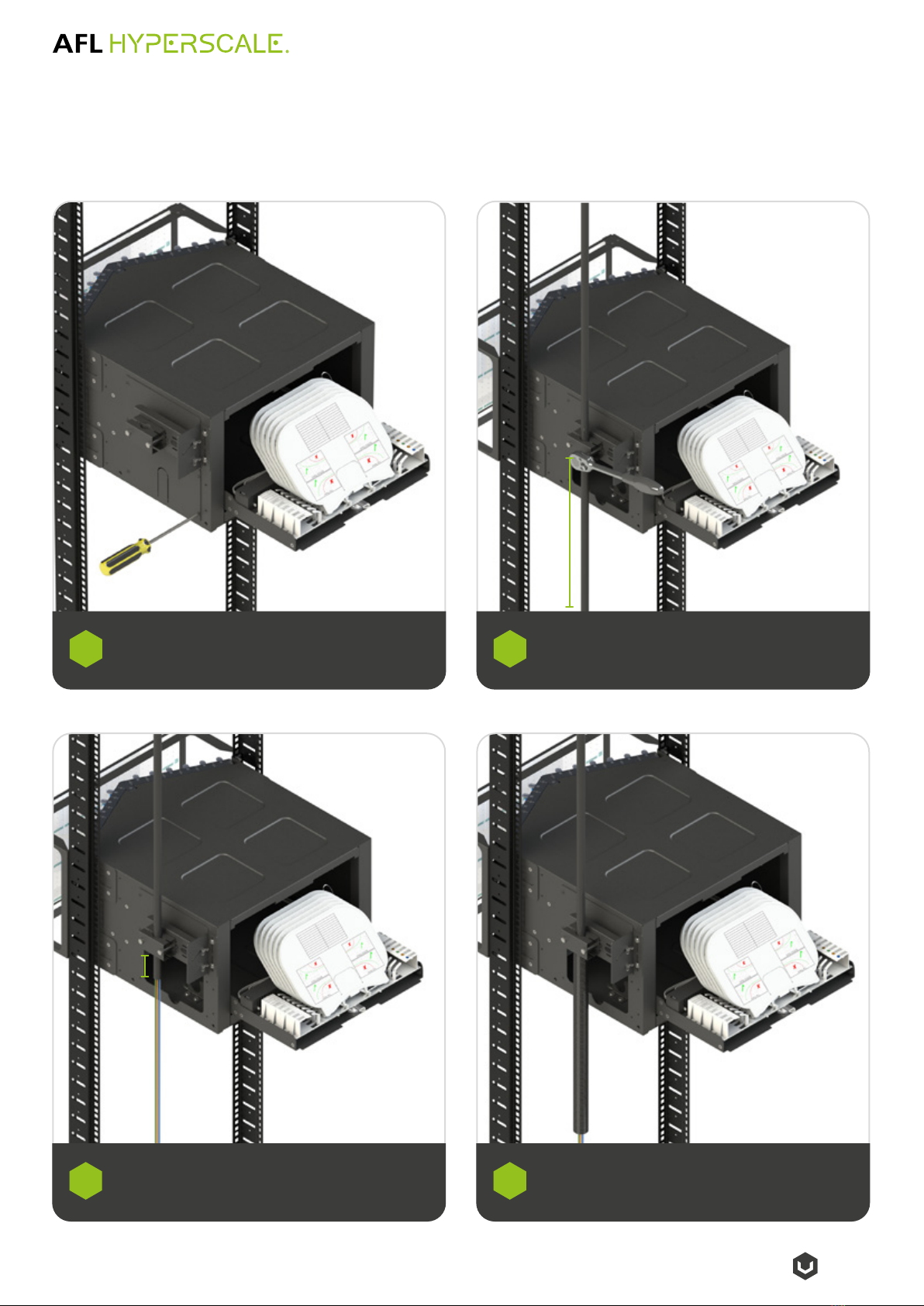 AFL HYPERSCALE.