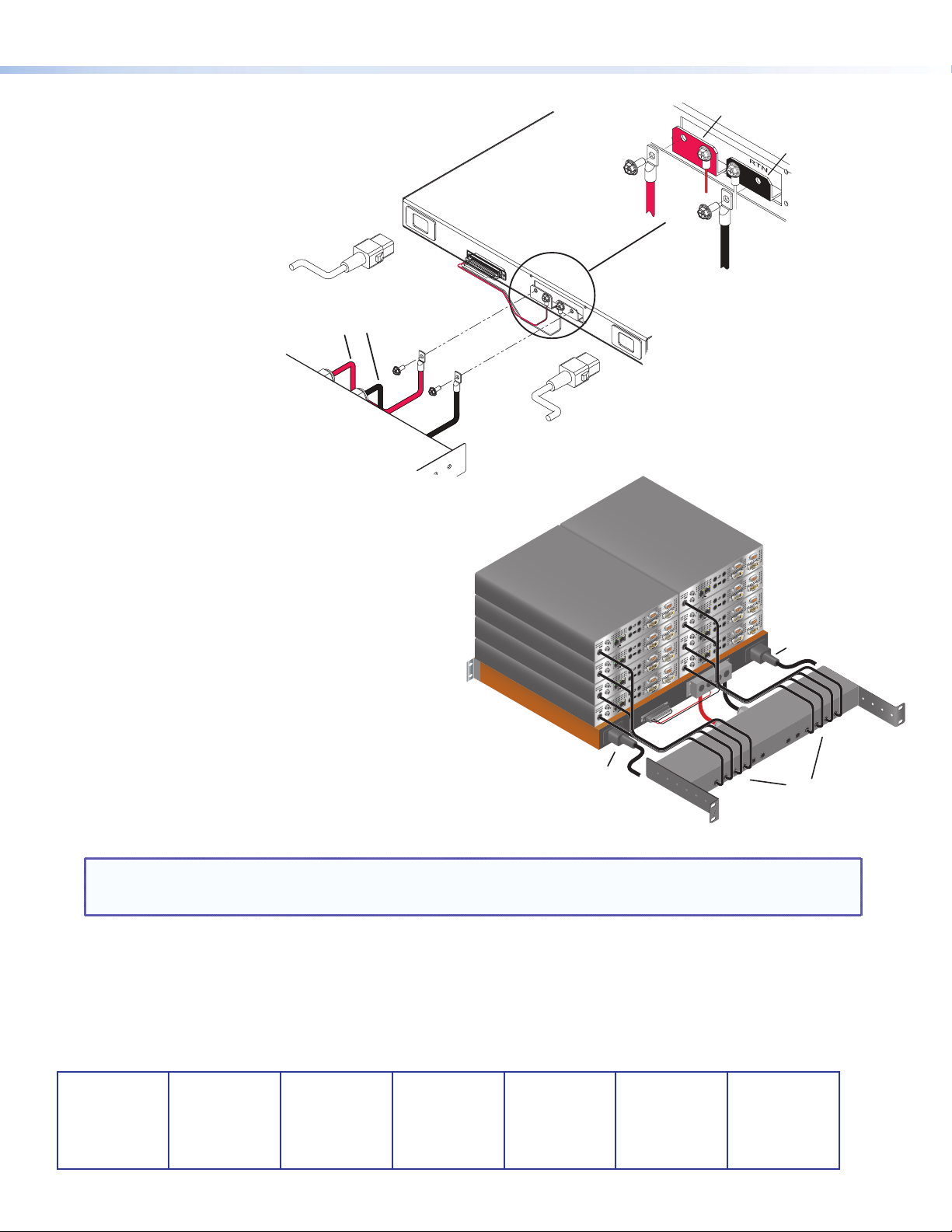 RTN