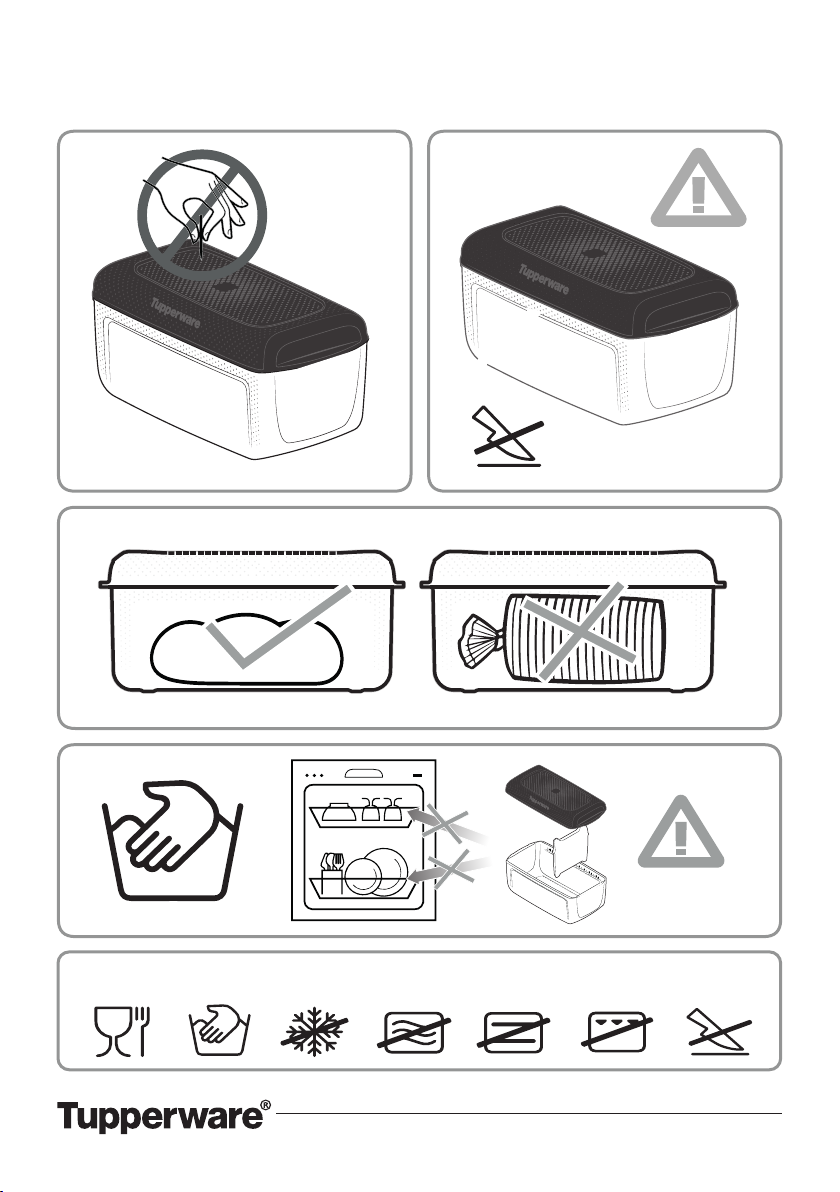 Tupperware

Tupperware

Tupperware

Tupperware®