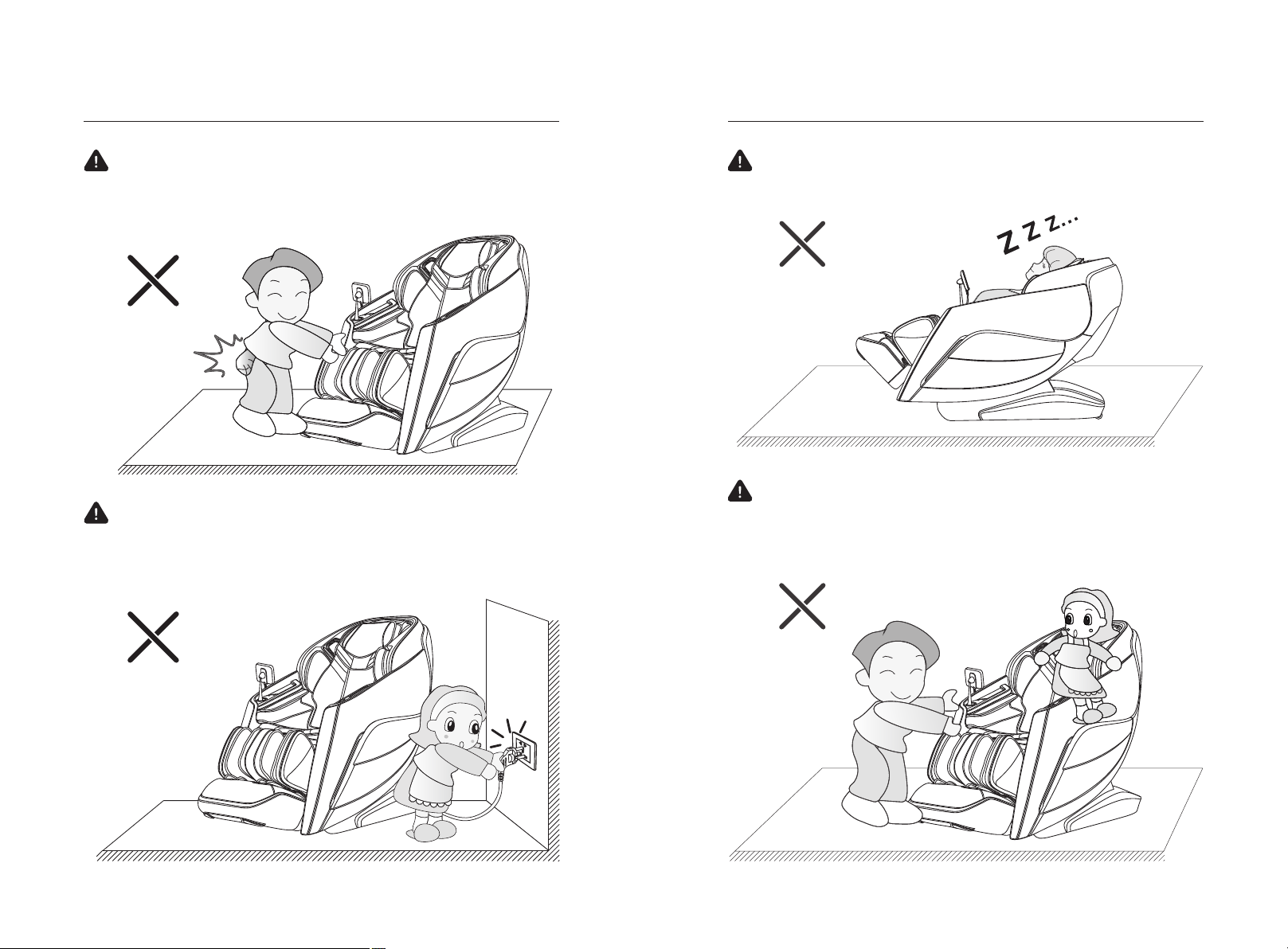 Z Z Z...