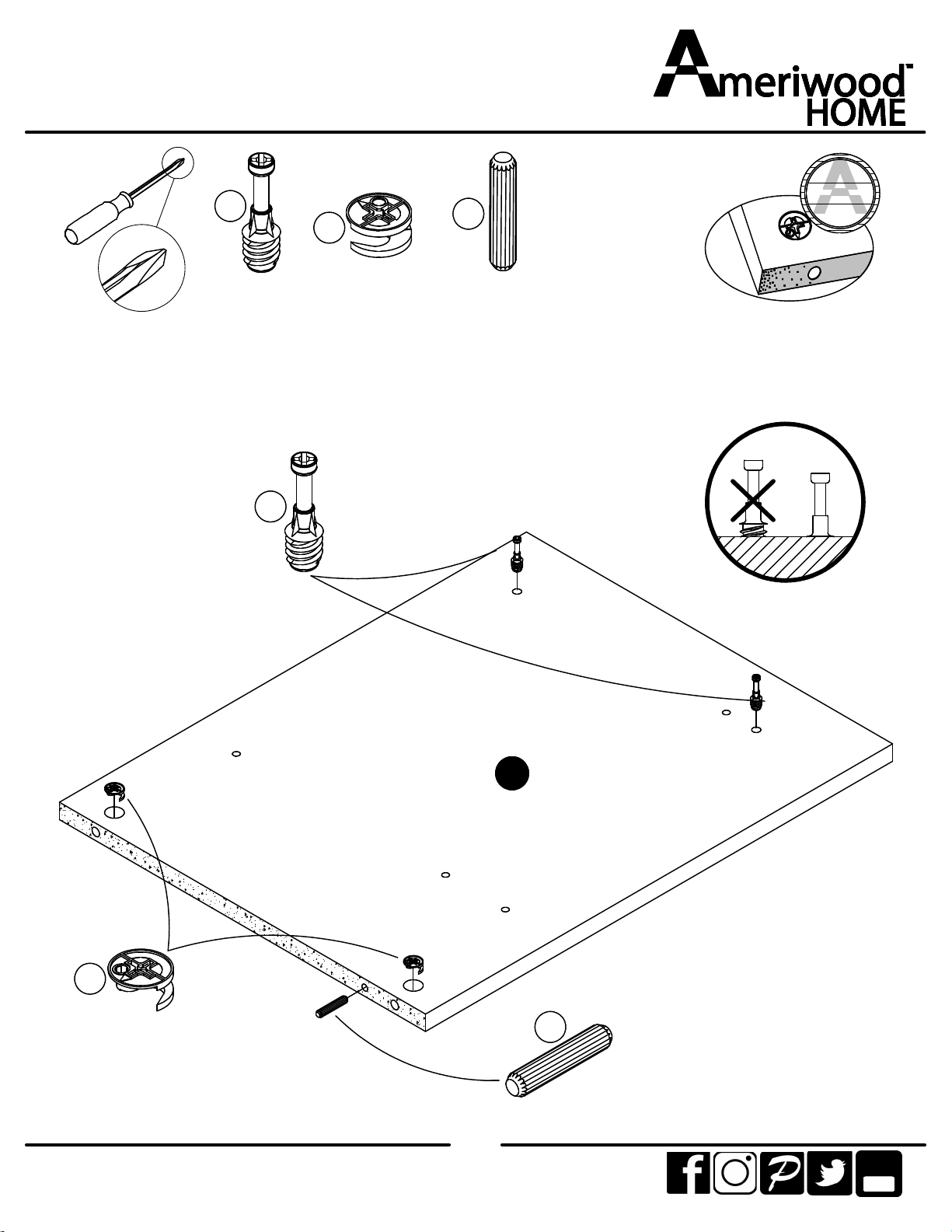 Ameriwood™
HOME

A