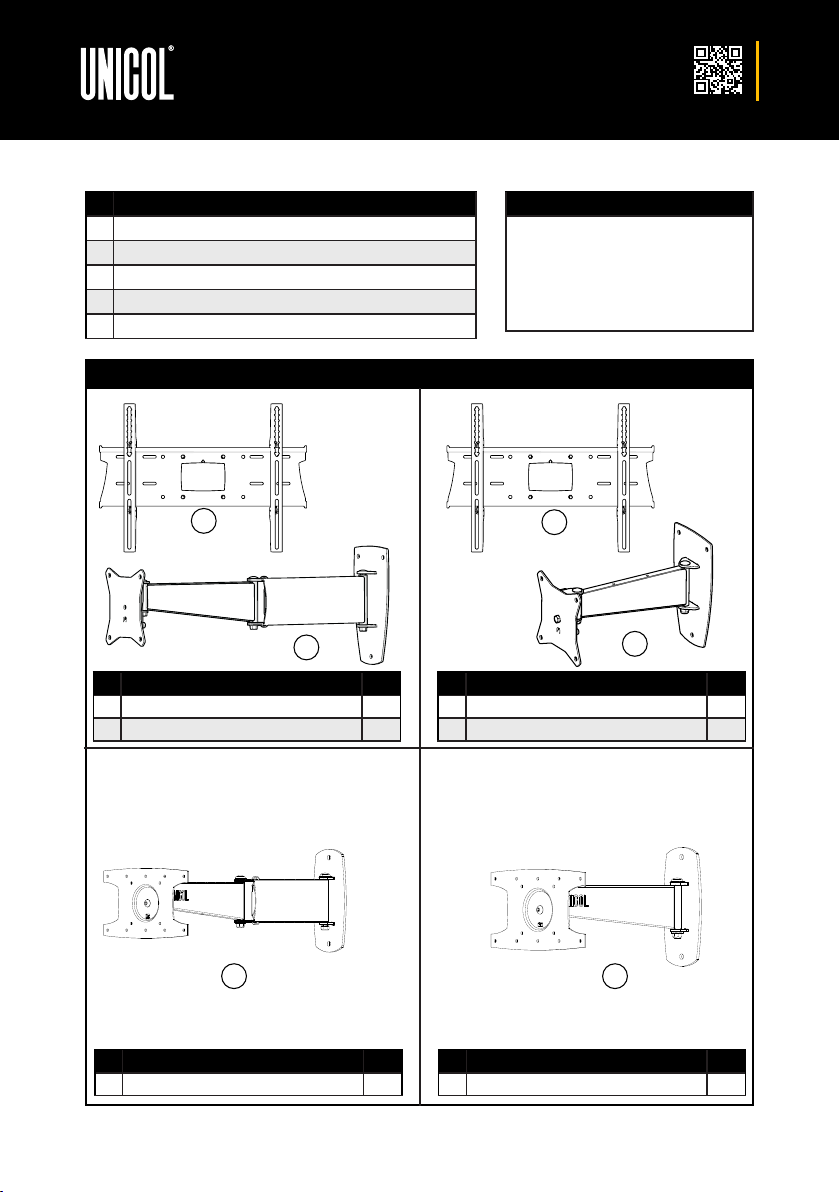 UNICOL®