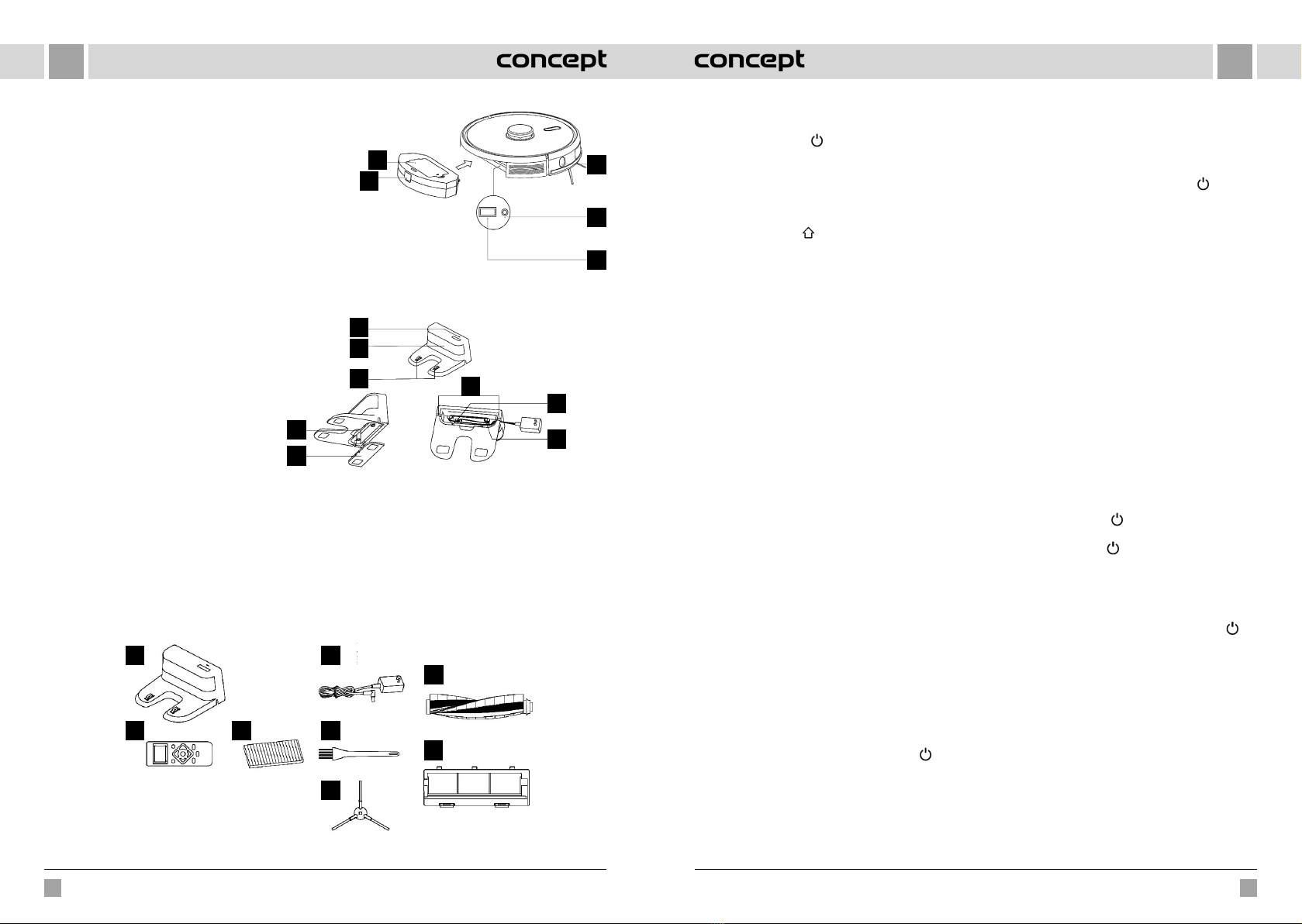 concept

concept