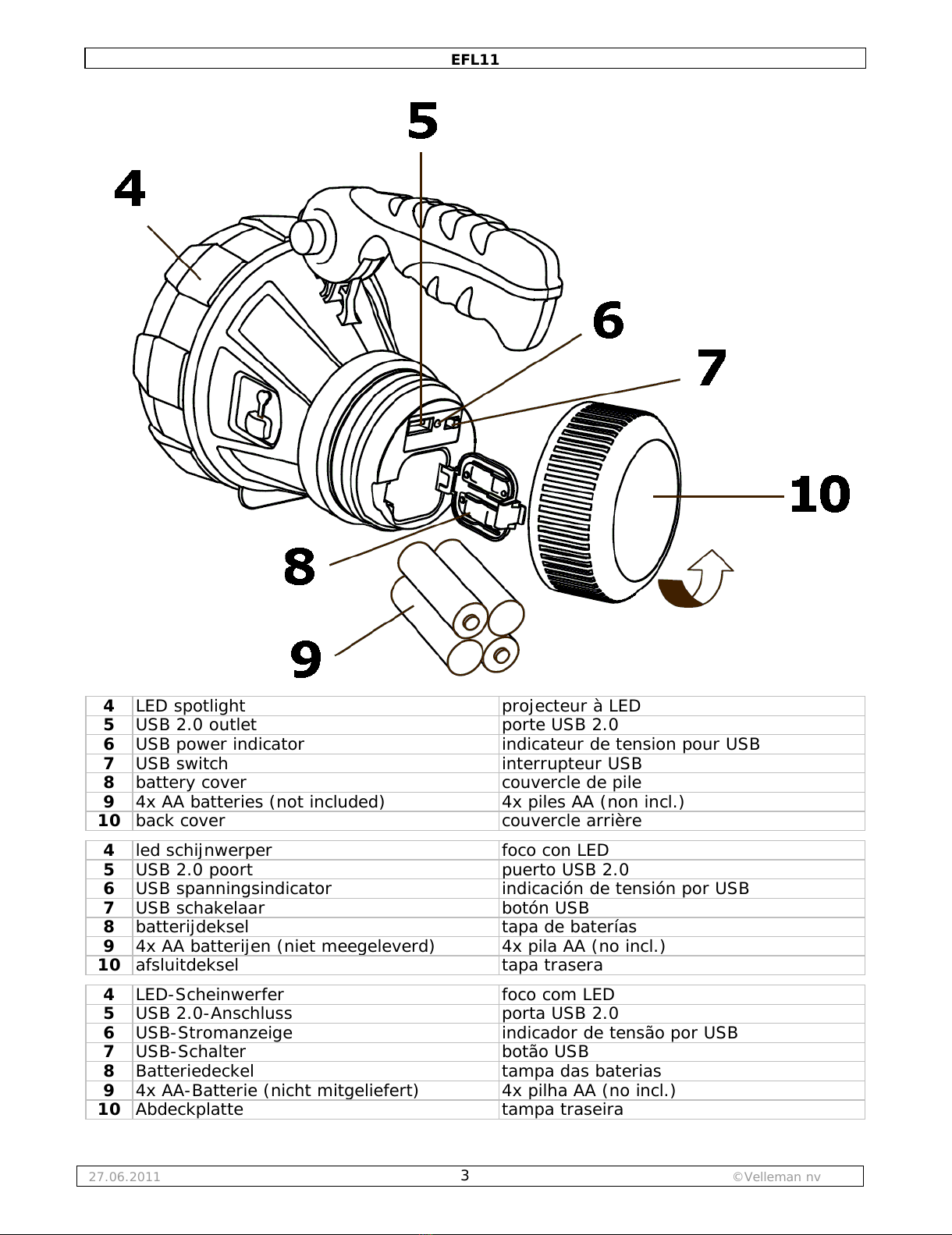 EFL11

5
4
6
7
10
8
9

| 4 | LED spotlight | projecteur à LED |
|---|---|---|
| 5 | USB 2.0 outlet | porte USB 2.0 |
| 6 | USB power indicator | indicateur de tension pour USB |
| 7 | USB switch | interrupteur USB |
| 8 | battery cover | couvercle de pile |
| 9 | 4x AA batteries (not included) | 4x piles AA (non incl.) |
| 10 | back cover | couvercle arrière |

| 4 | led schijnwerper | foco con LED |
|---|---|---|
| 5 | USB 2.0 poort | puerto USB 2.0 |
| 6 | USB spanningsindicator | indicación de tensión por USB |
| 7 | USB schakelaar | botón USB |
| 8 | batterijdeksel | tapa de baterías |
| 9 | 4x AA batterijen (niet meegeleverd) | 4x pila AA (no incl.) |
| 10 | afsluitdeksel | tapa trasera |

| 4 | LED-Scheinwerfer | foco com LED |
|---|---|---|
| 5 | USB 2.0-Anschluss | porta USB 2.0 |
| 6 | USB-Stromanzeige | indicador de tensão por USB |
| 7 | USB-Schalter | botão USB |
| 8 | Batteriedeckel | tampa das baterias |
| 9 | 4x AA-Batterie (nicht mitgeliefert) | 4x pilha AA (no incl.) |
| 10 | Abdeckplatte | tampa traseira |

27.06.2011 3 ©Velleman nv