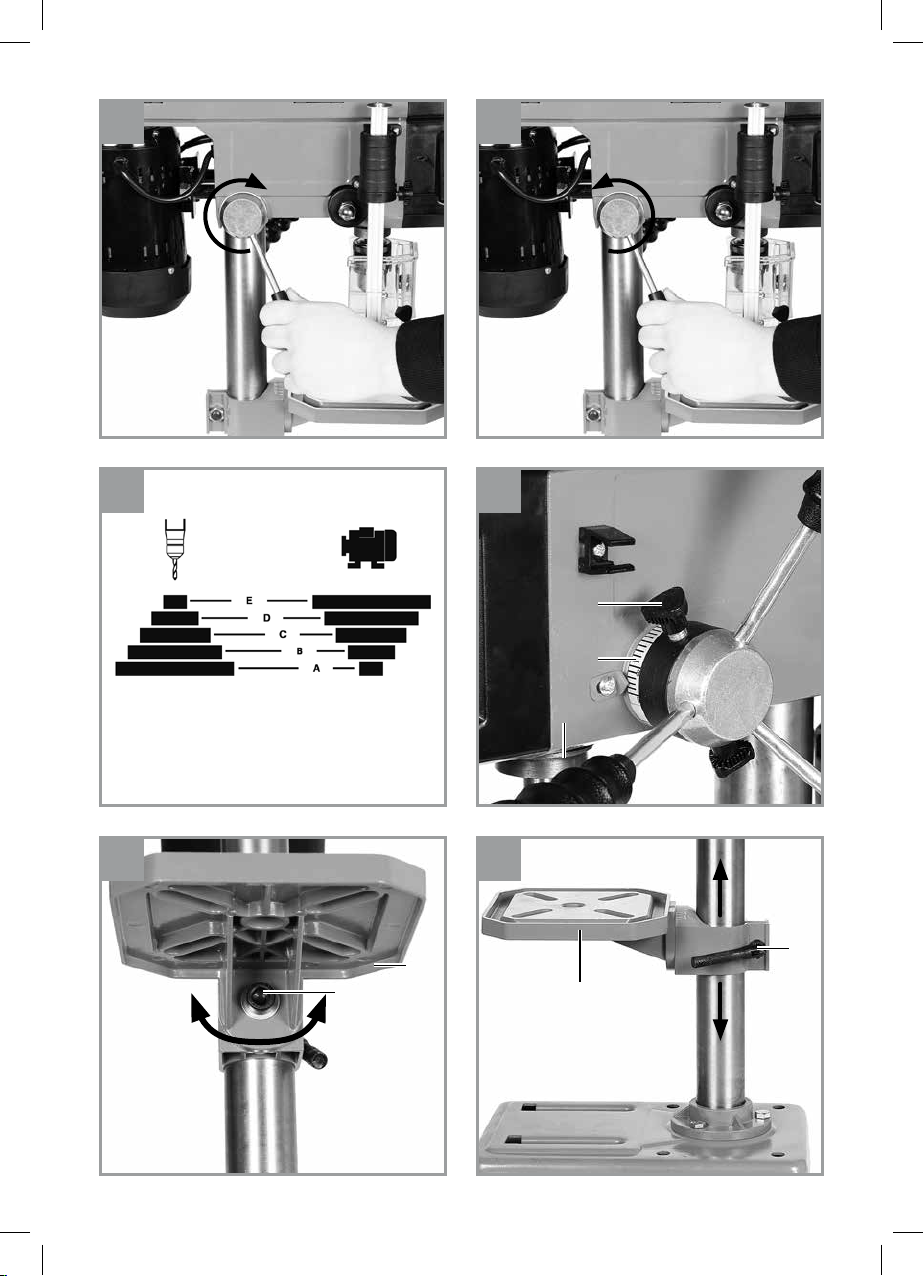 E
D
C
B
A