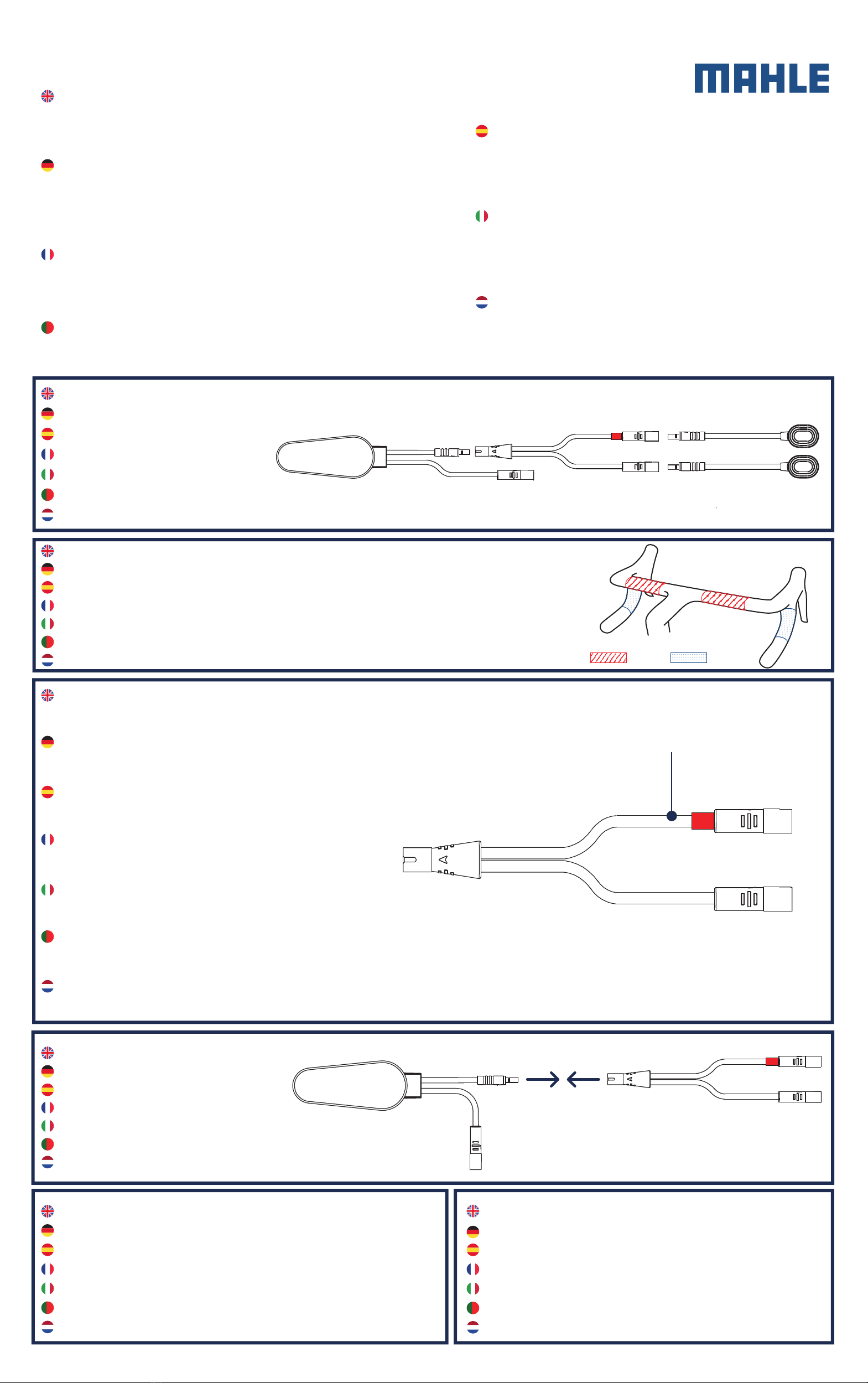 MAHLE