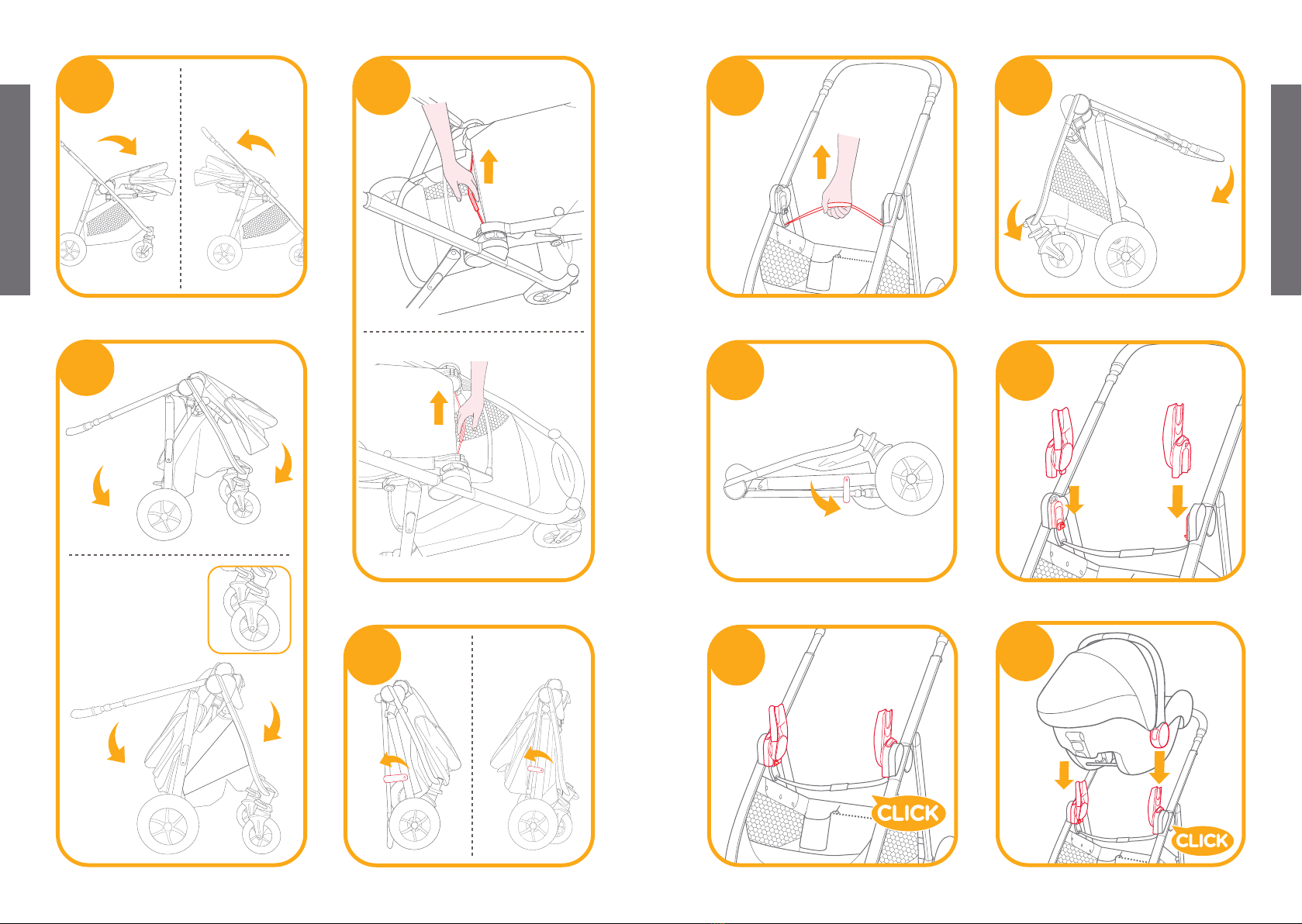 CLICK

CLICK