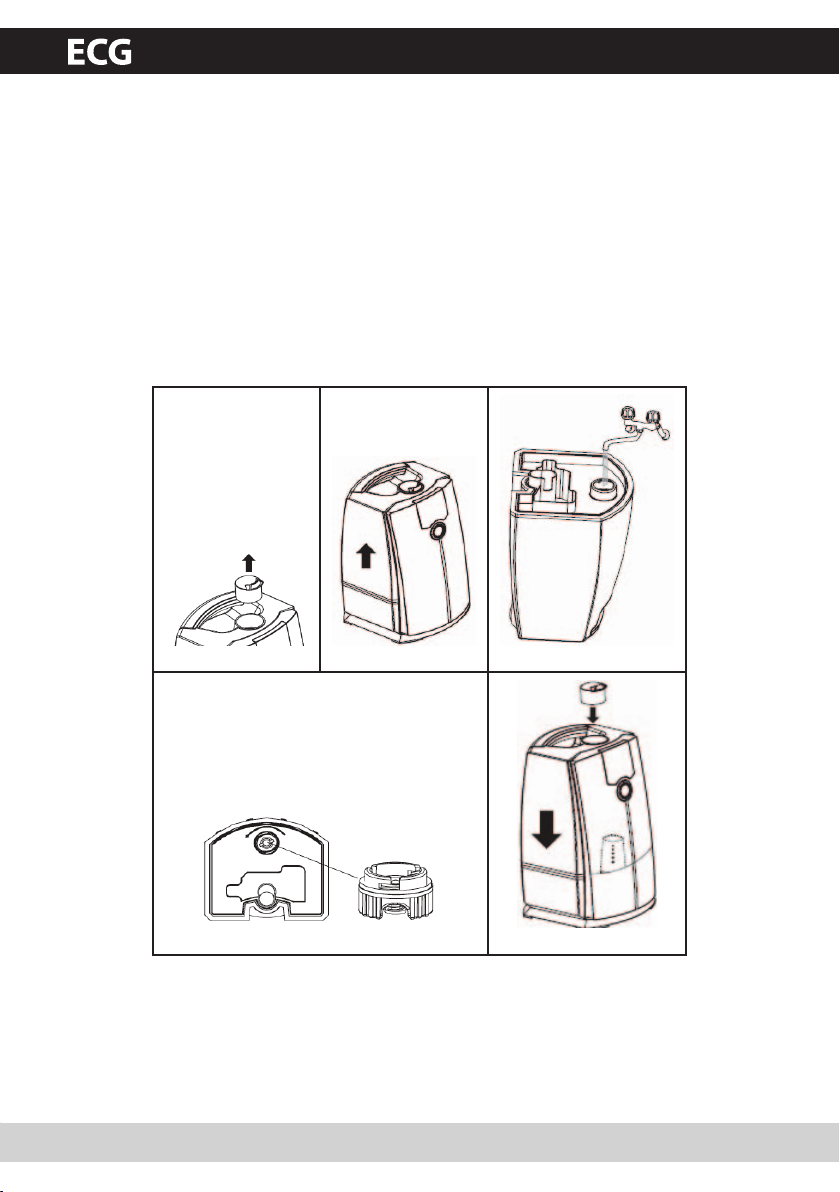 ECG