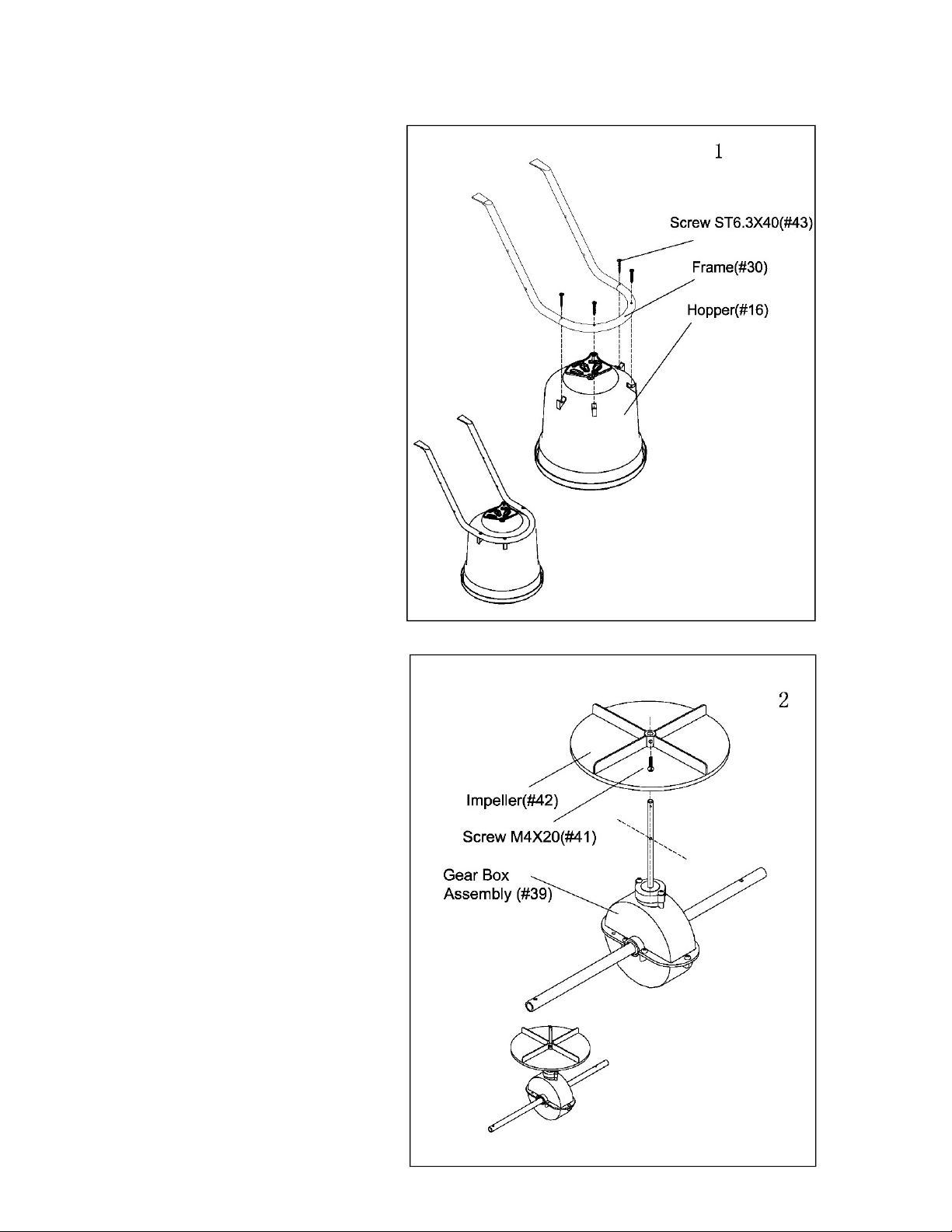 1

Screw ST6.3X40(#43)

Frame(#30)

Hopper(#16)

2

Impeller(#42)

Screw M4X20(#41)

Gear Box Assembly (#39)