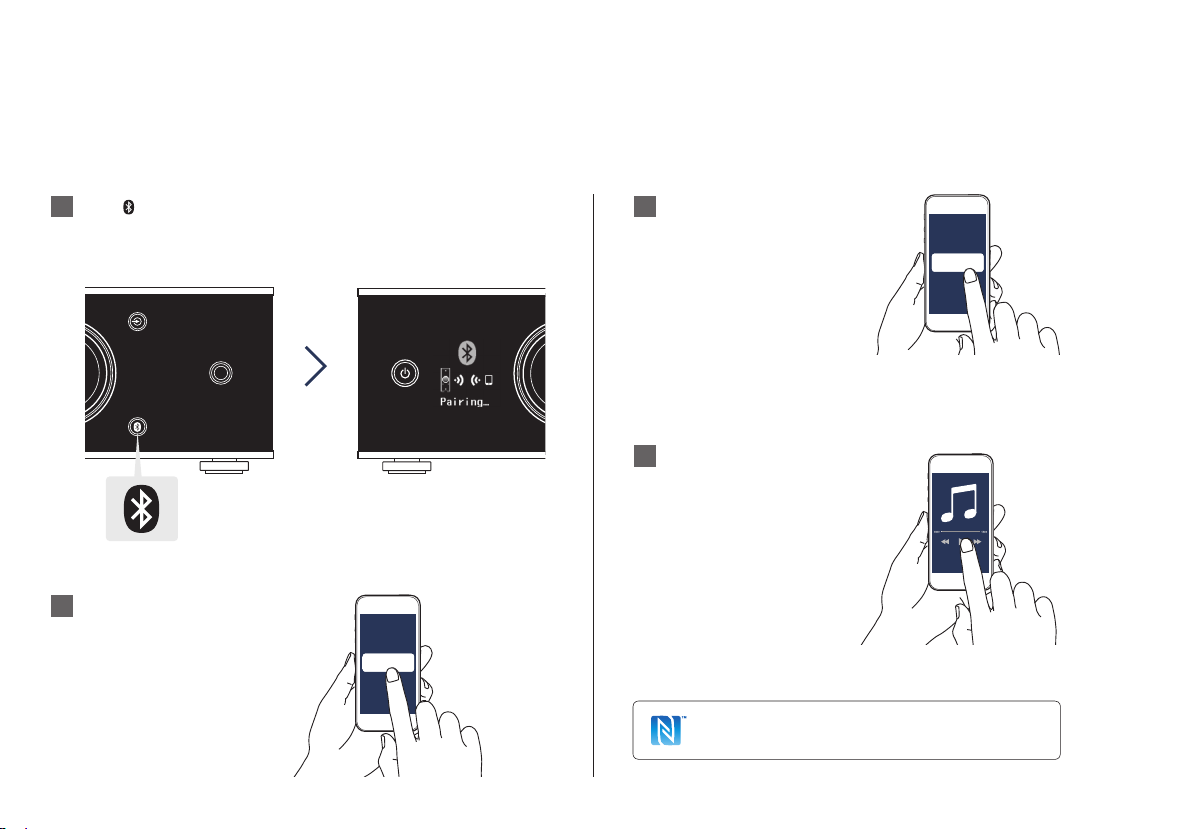 Pairing...