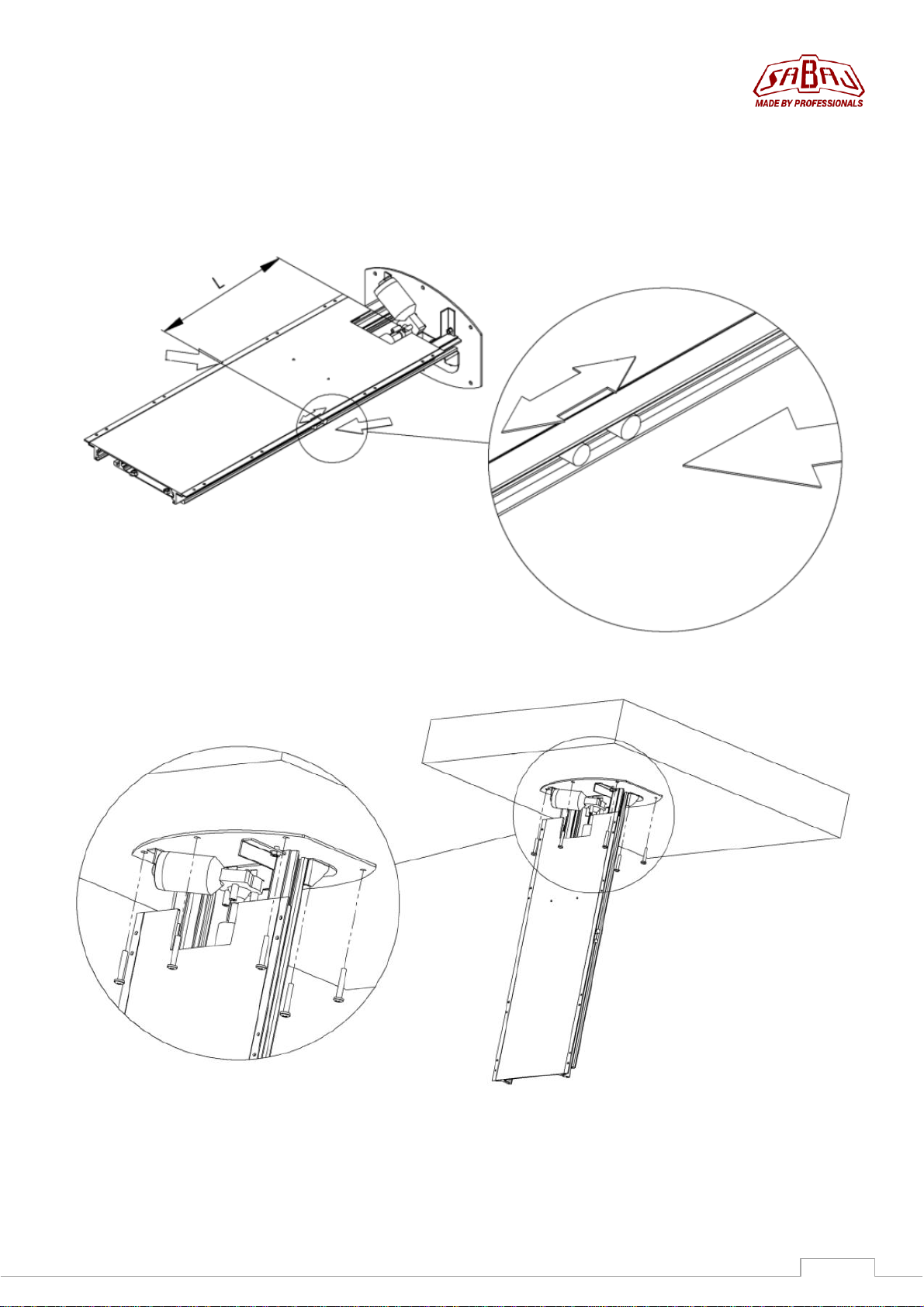 SABAJ
MADE BY PROFESSIONALS

L