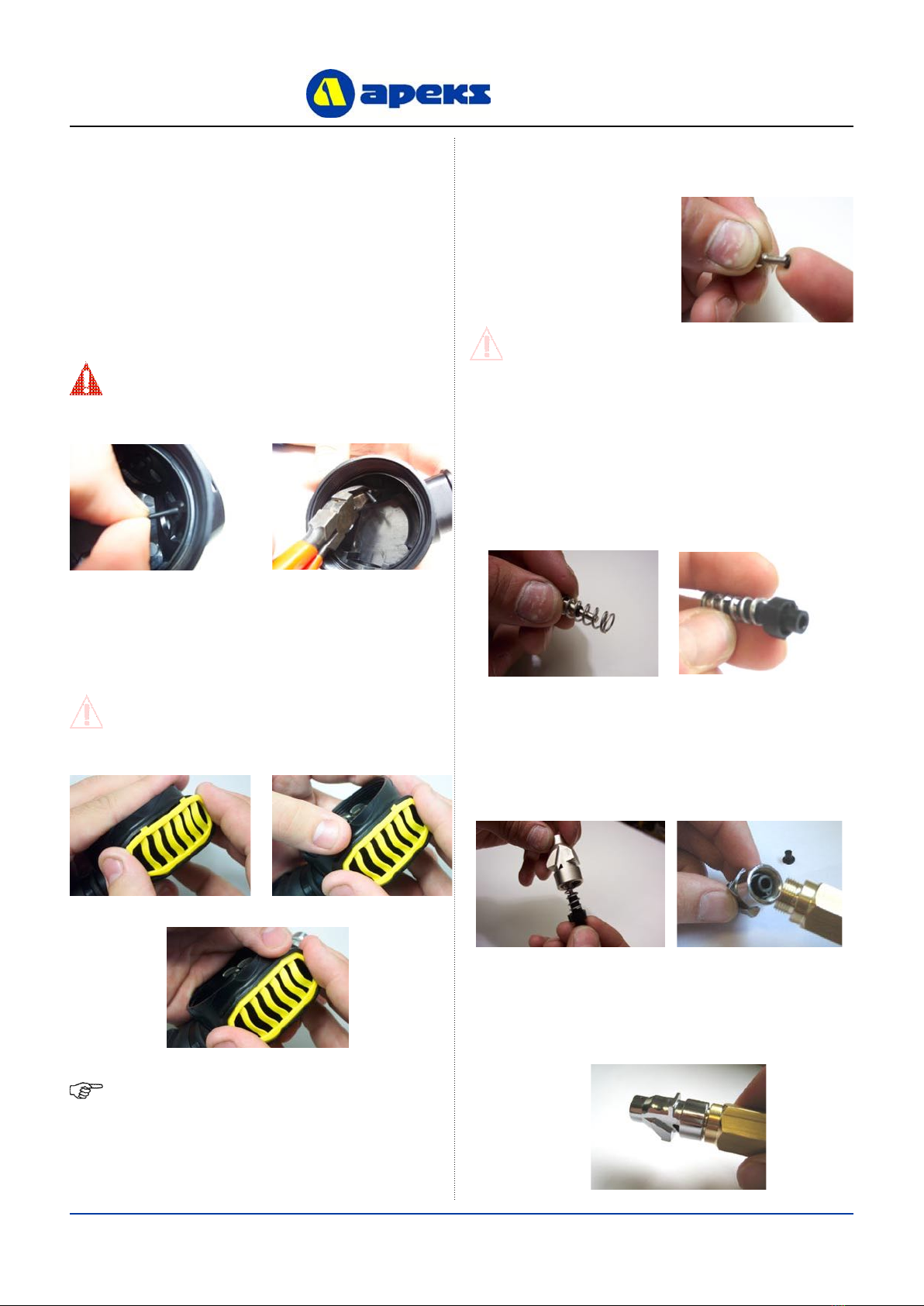 apeks