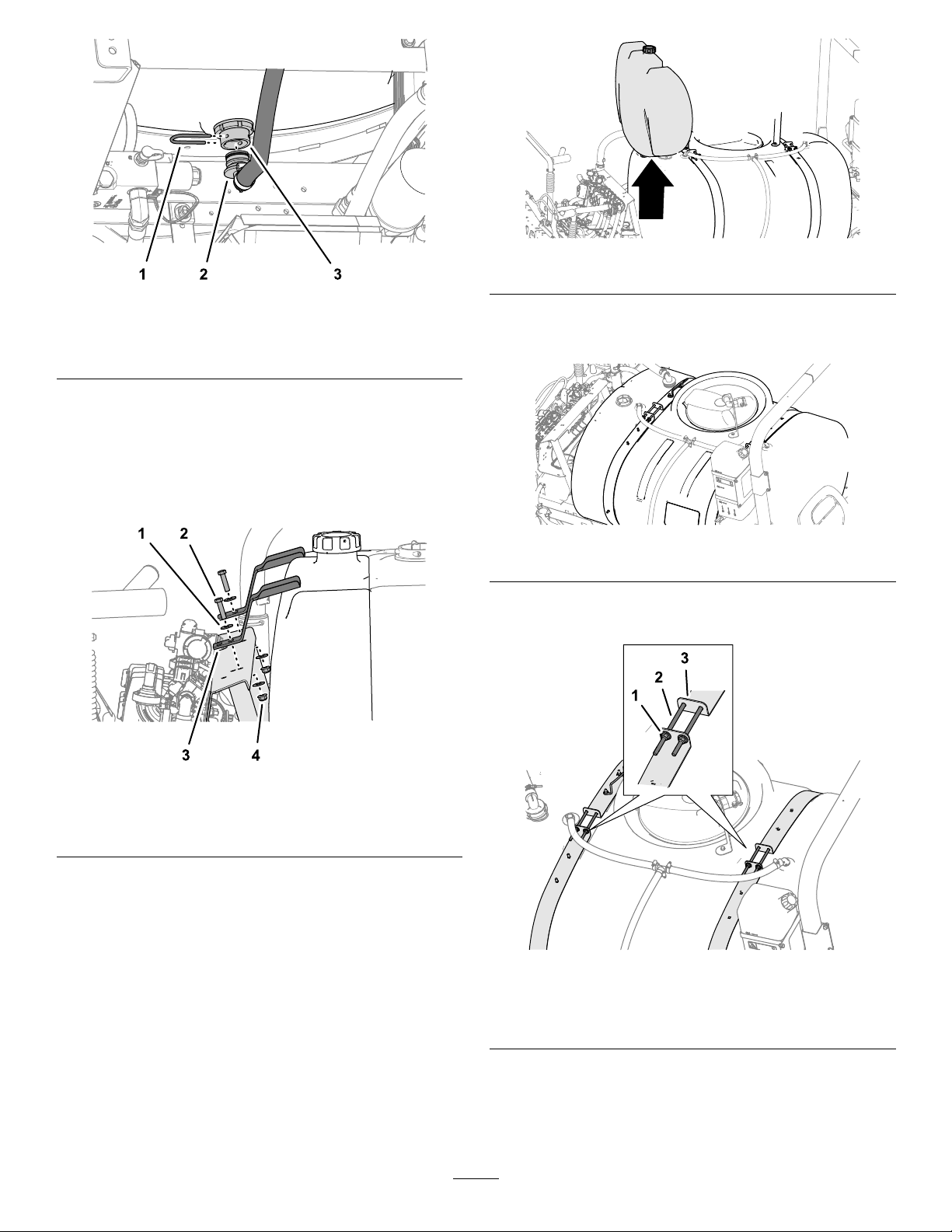 1 2 3

1 2

3 4

3
2
1