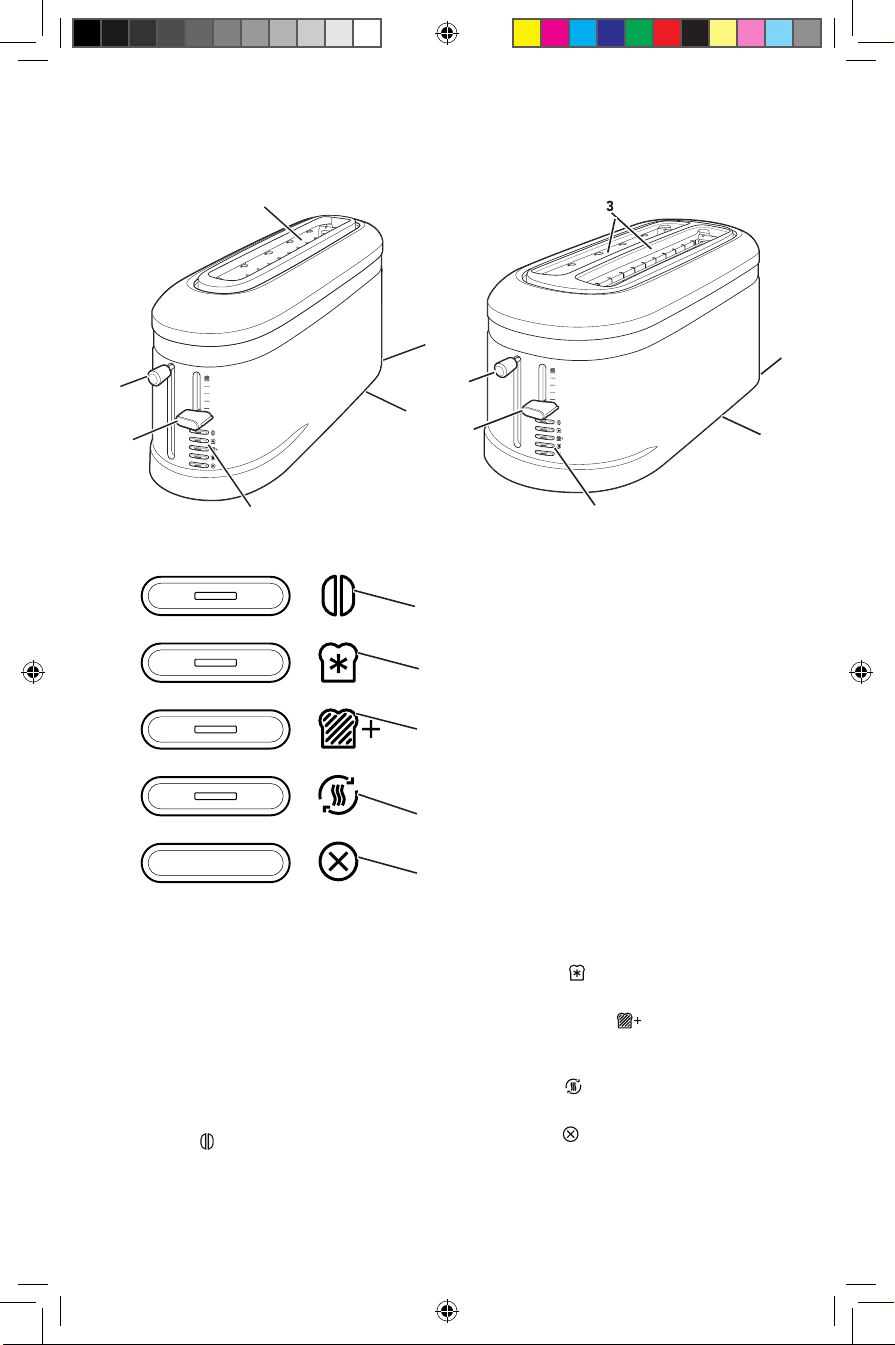 3