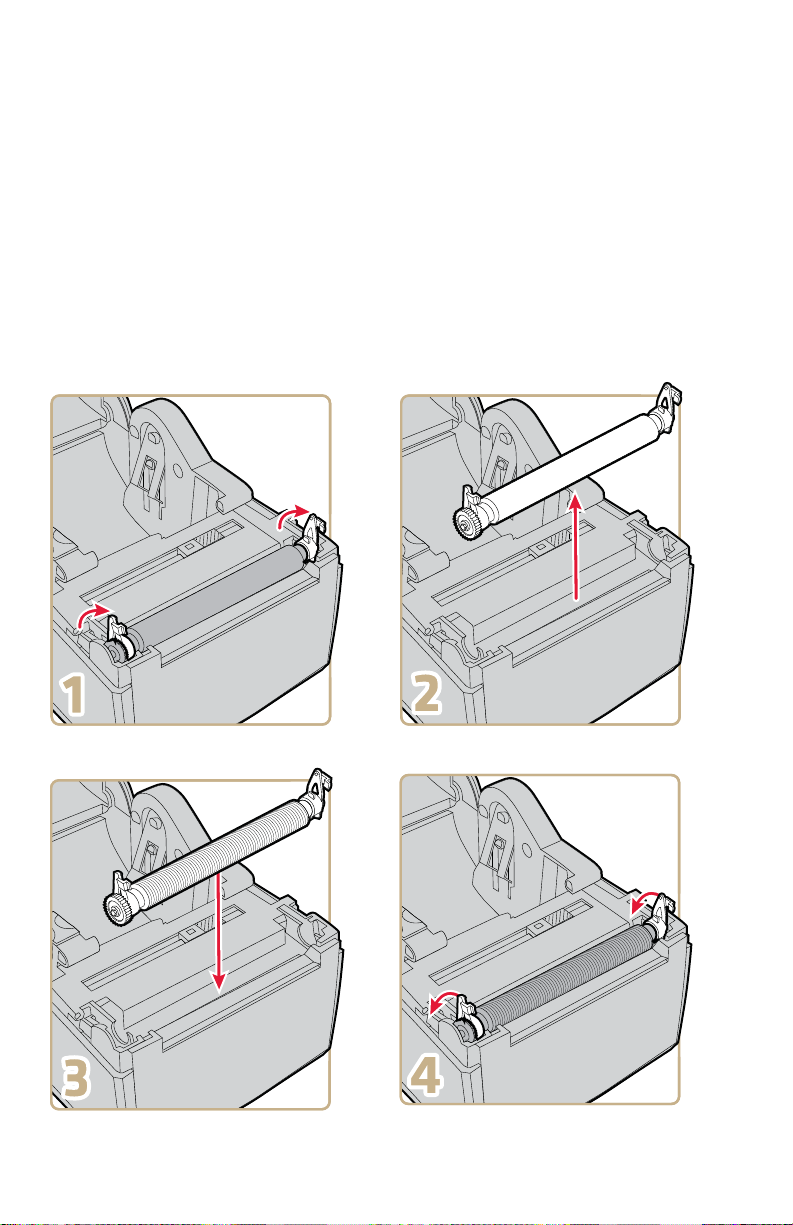 1

2

3

4