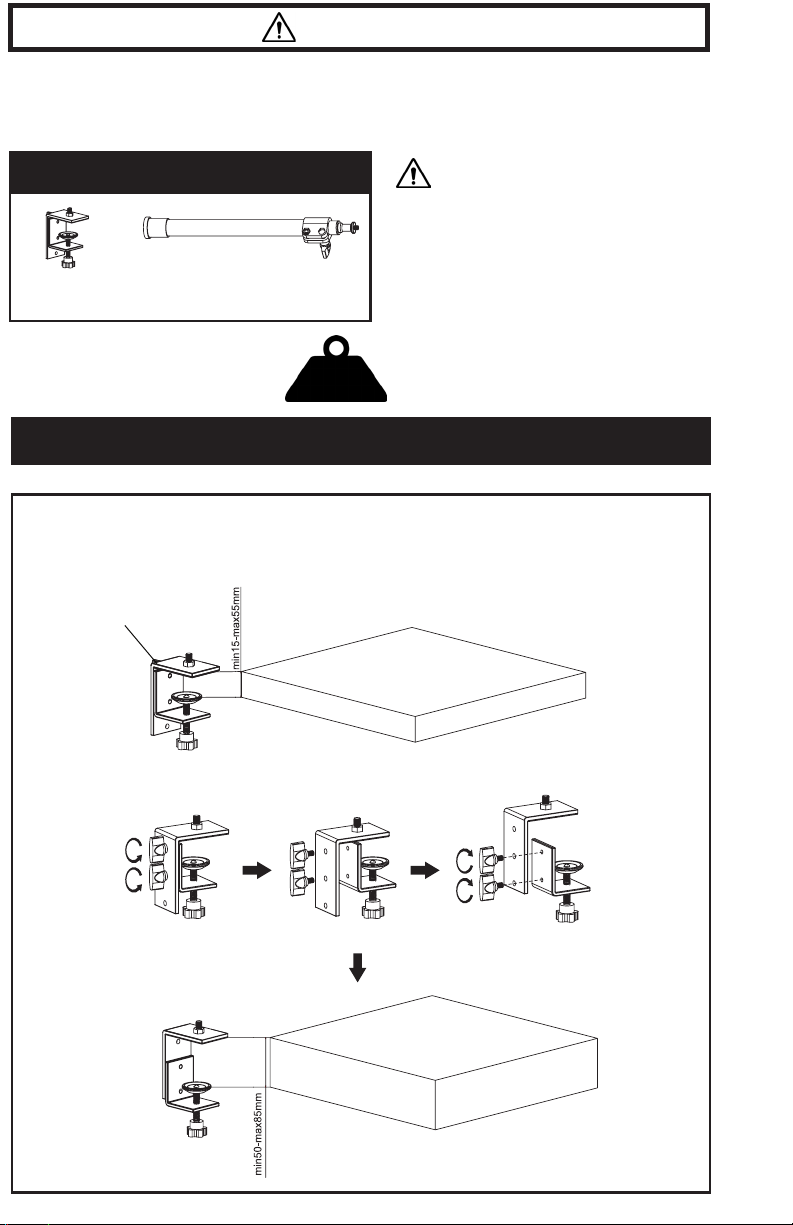 min15-max55mm

min50-max85mm