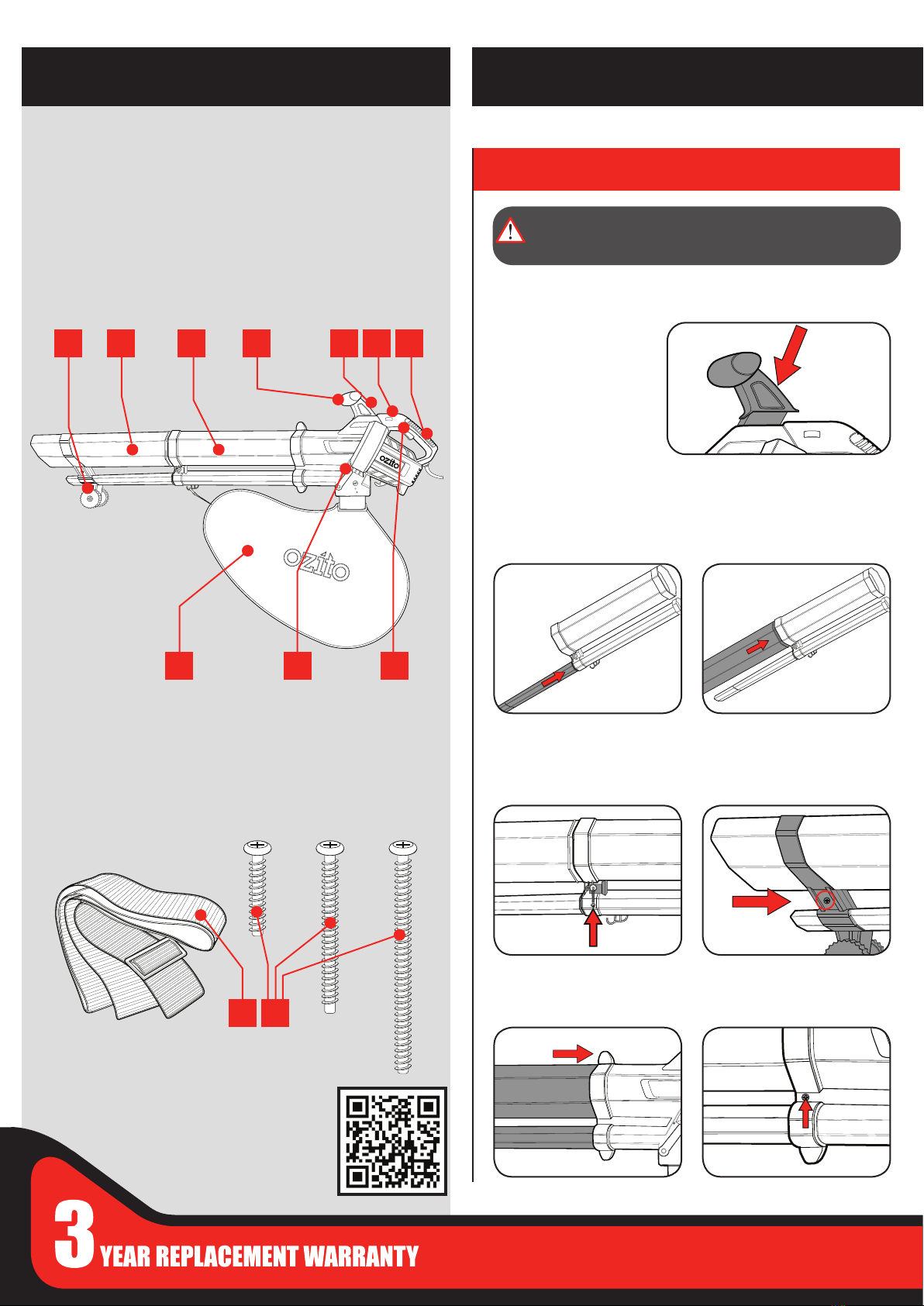 ozito

ozito

3 YEAR REPLACEMENT WARRANTY