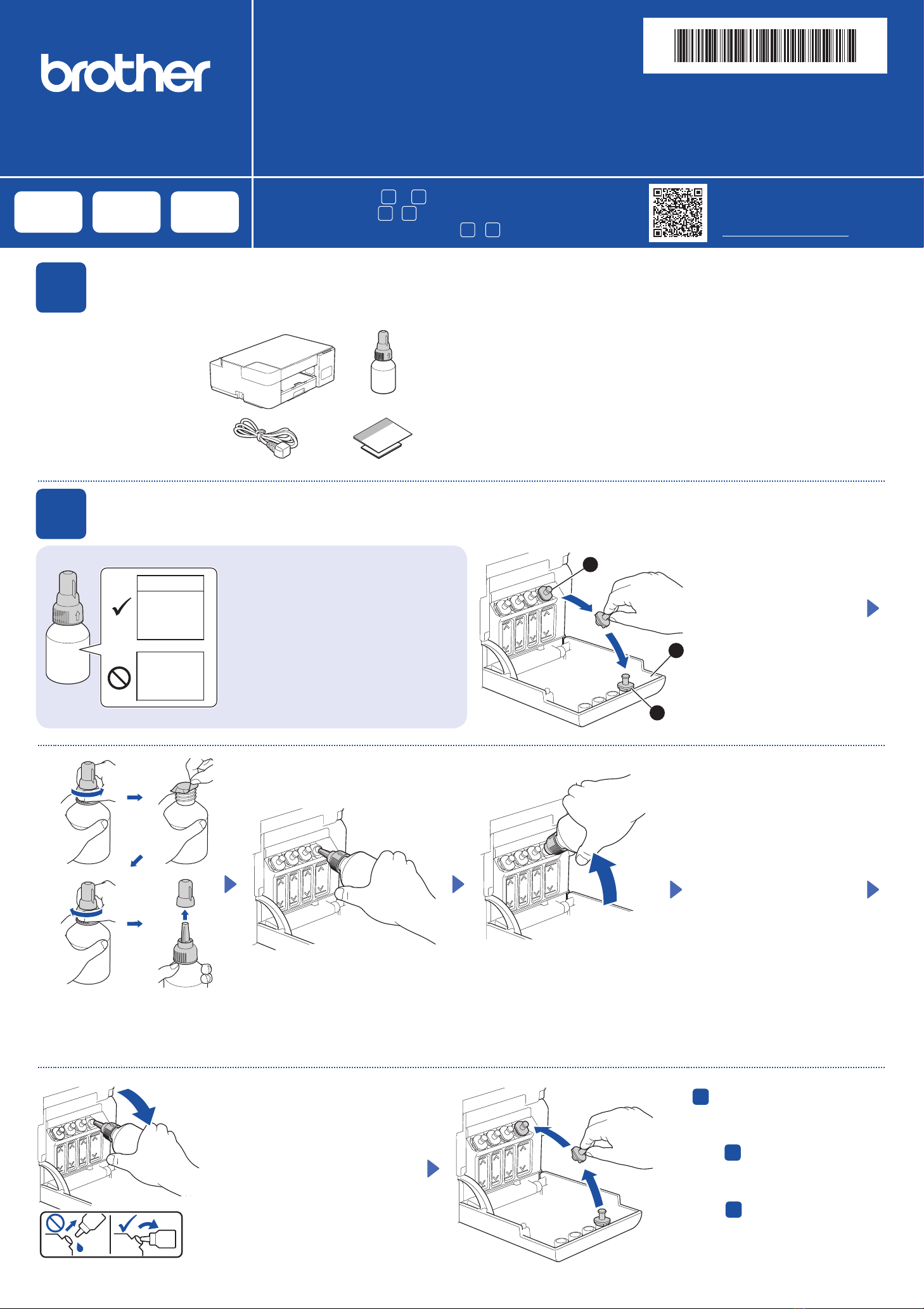 brother