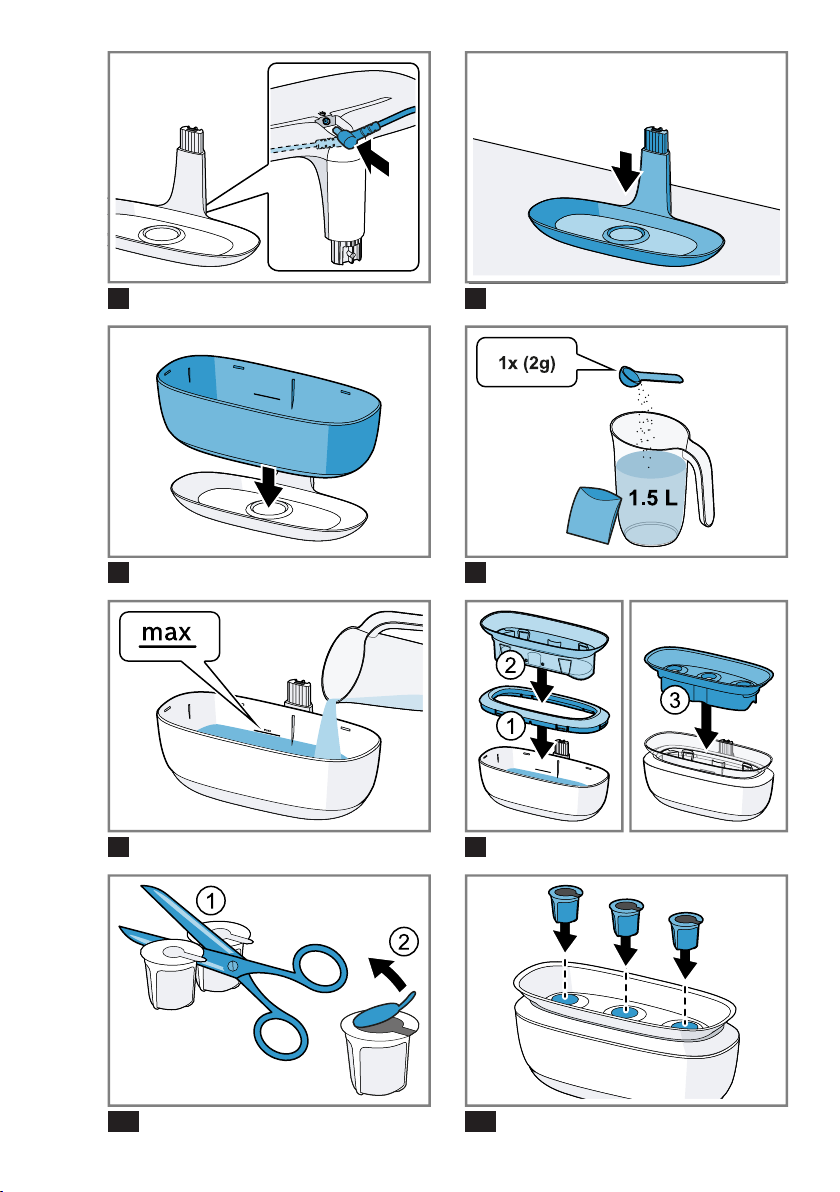 1x (2g)

1.5 L

max

2

1

3

1

2