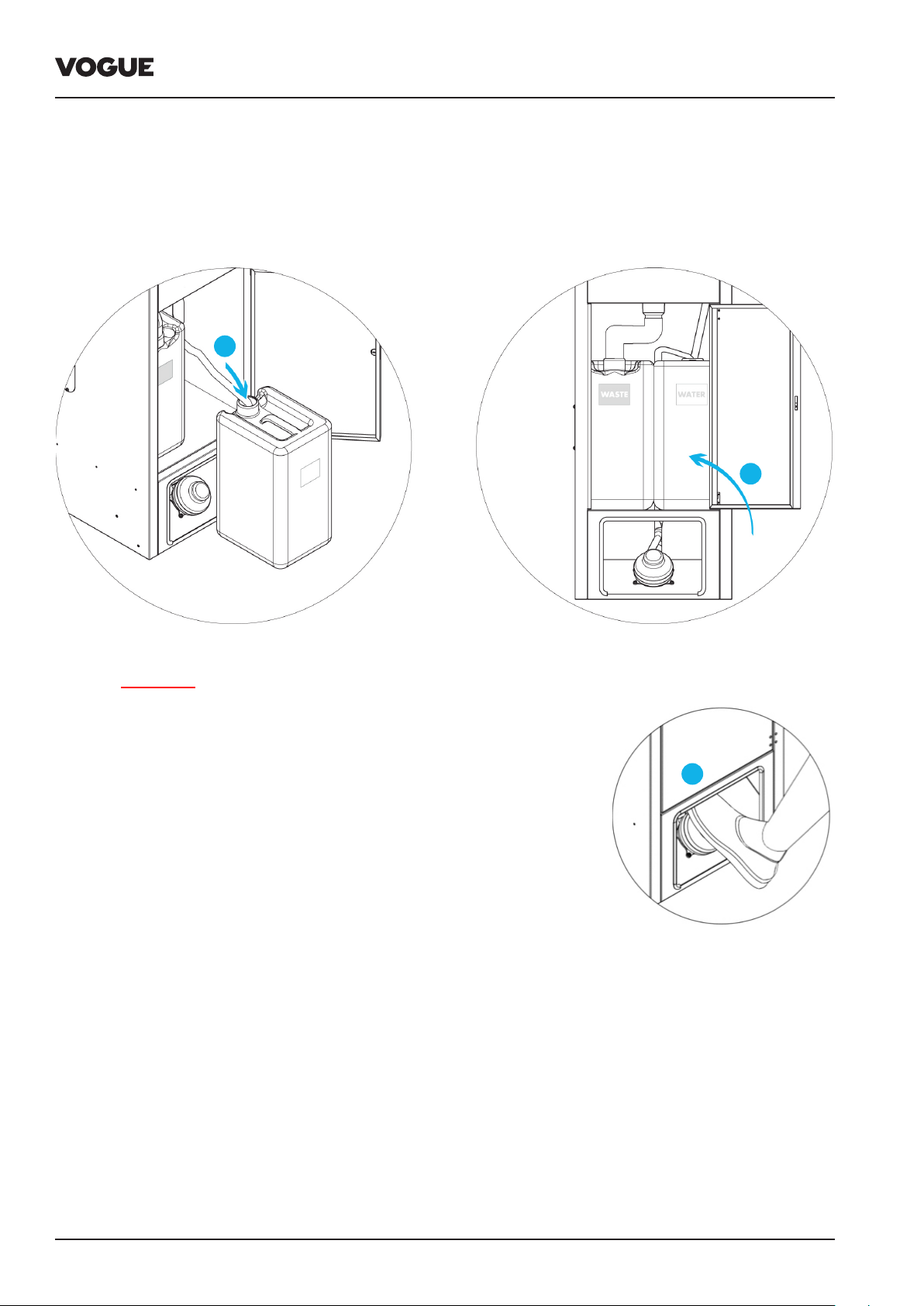 VOGUE

WASTE

WATER