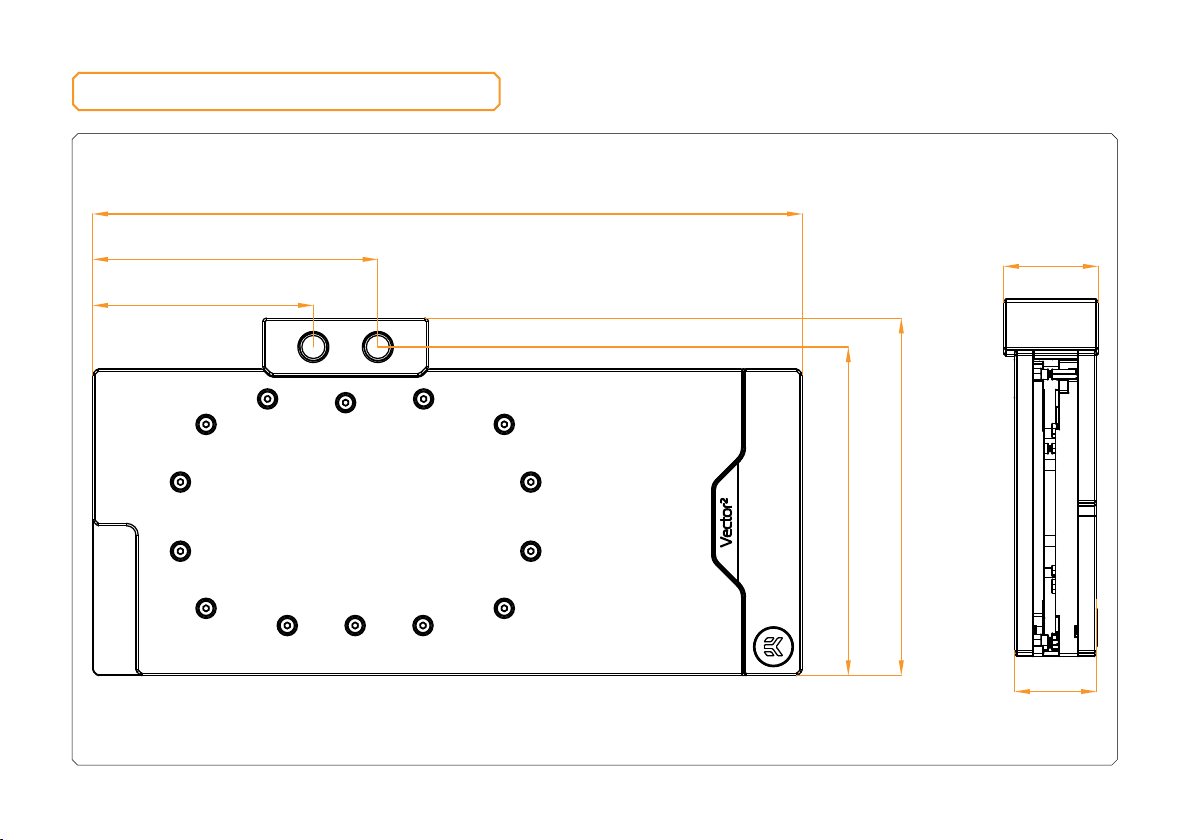 Vector²