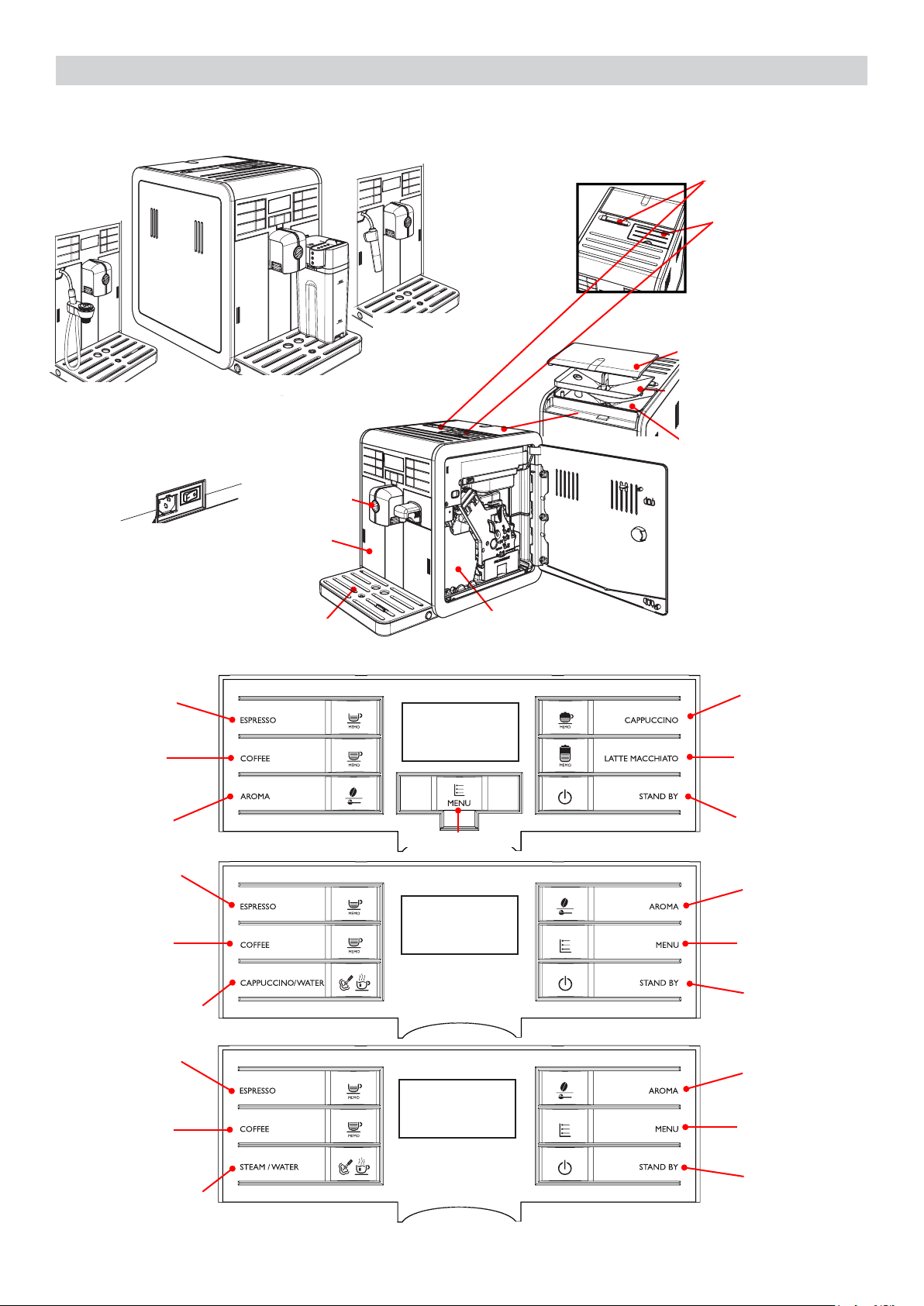 ESPRESSO

MEMO

COFFEE

MEMO

AROMA

MENU

MEMO

CAPPUCCINO

MEMO

LATTE MACCHIATO

STAND BY

ESPRESSO

MEMO

COFFEE

MEMO

CAPPUCCINO/WATER

AROMA

MENU

STAND BY

ESPRESSO

MEMO

COFFEE

MEMO

STEAM / WATER

AROMA

MENU

STAND BY