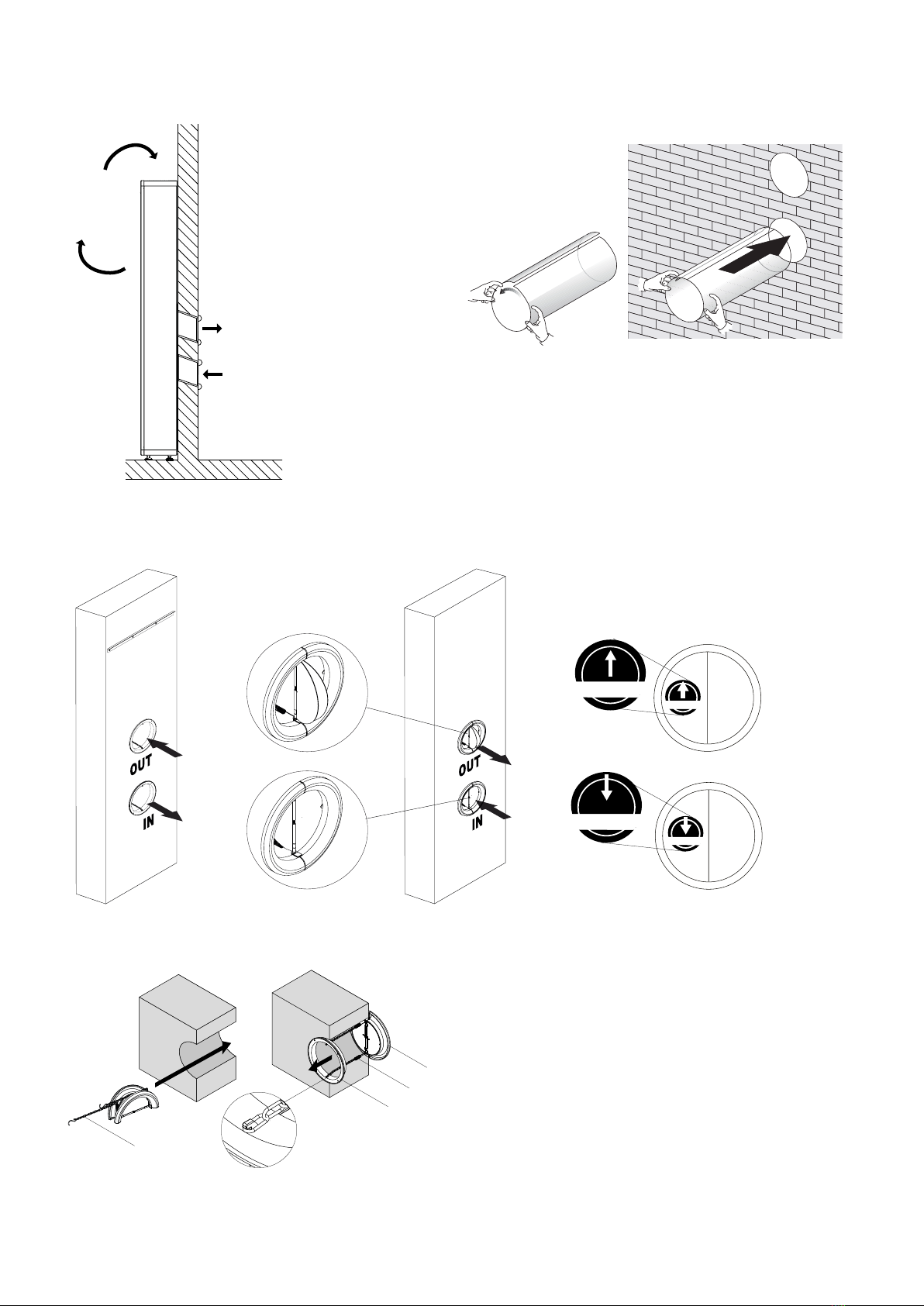 OUT
IN
OUT
IN