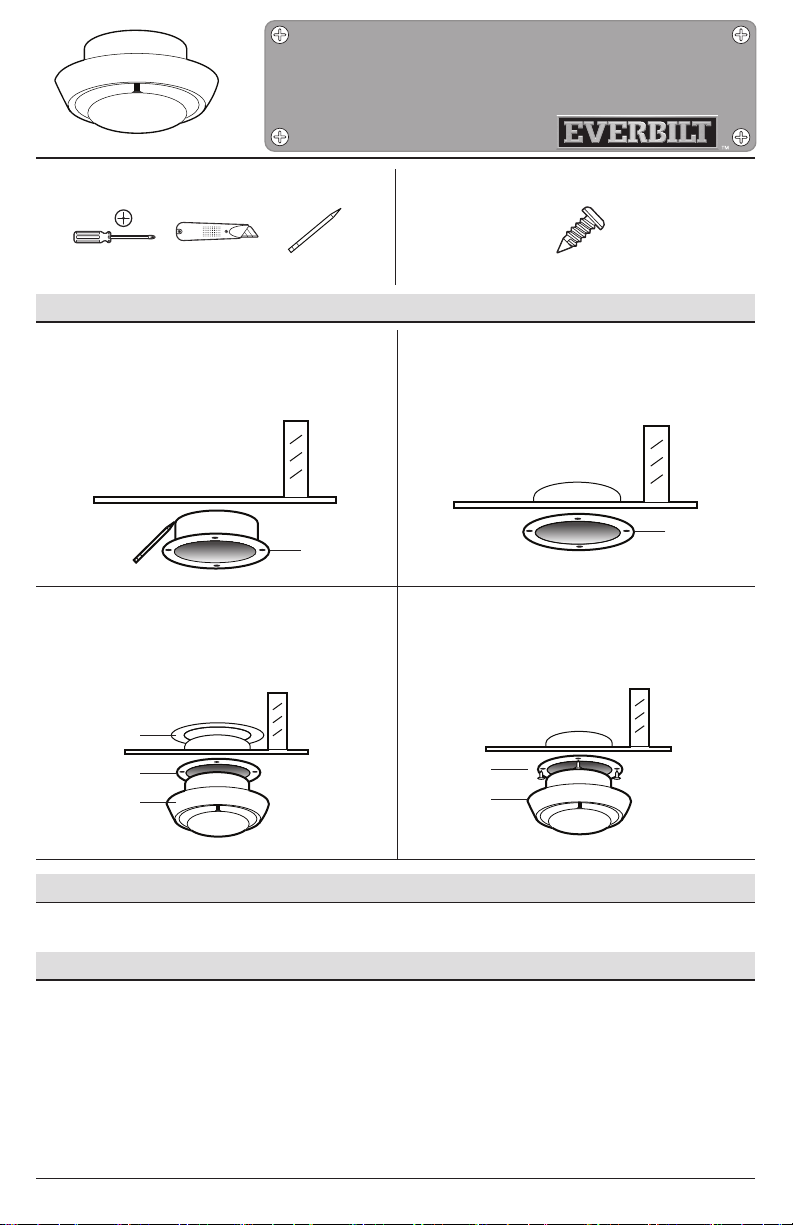 EVERBILT
TM