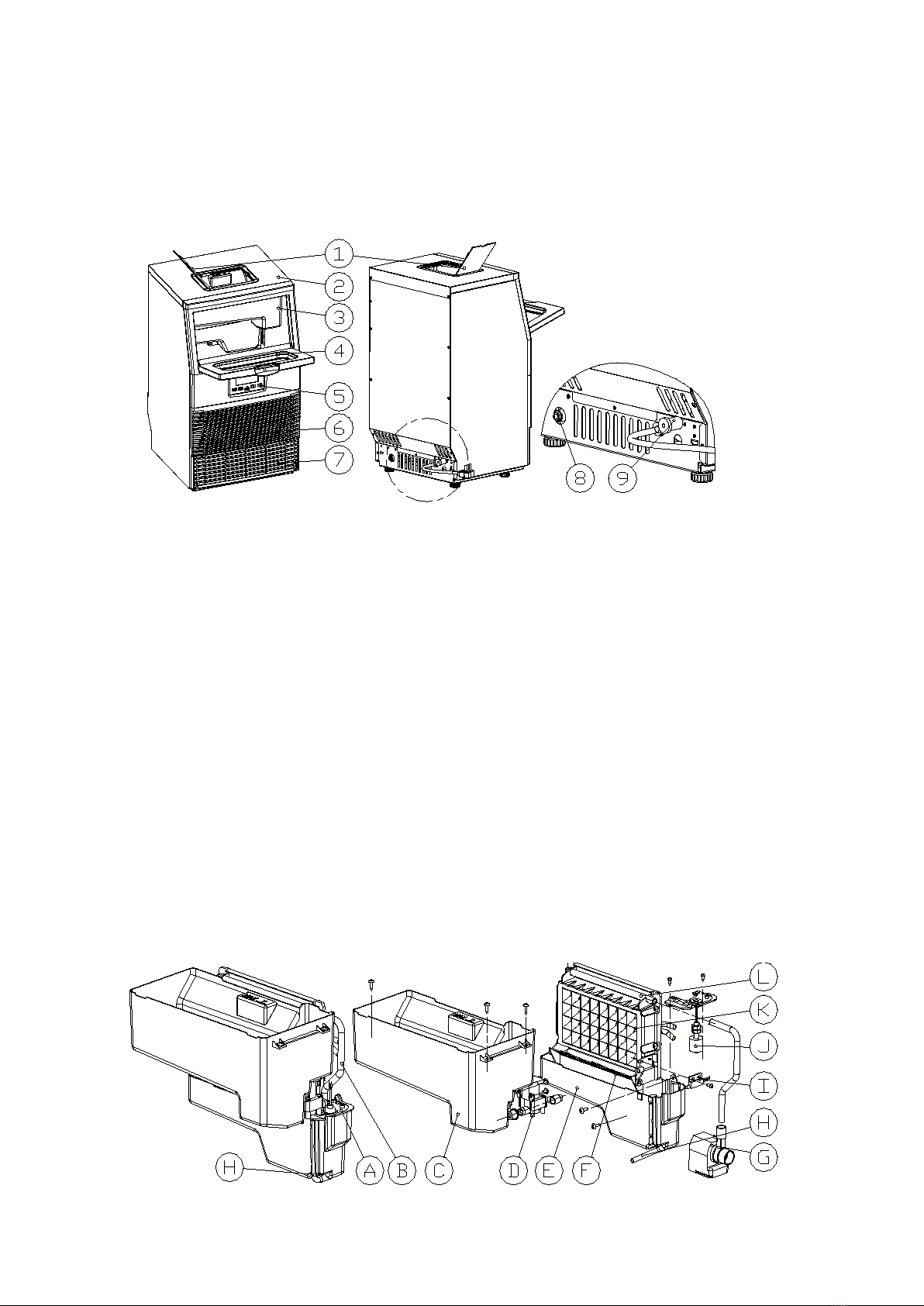 1
2
3
4
5
6
7
8
9

L
K
J
I
H
G
H
A
B
C
D
E
F