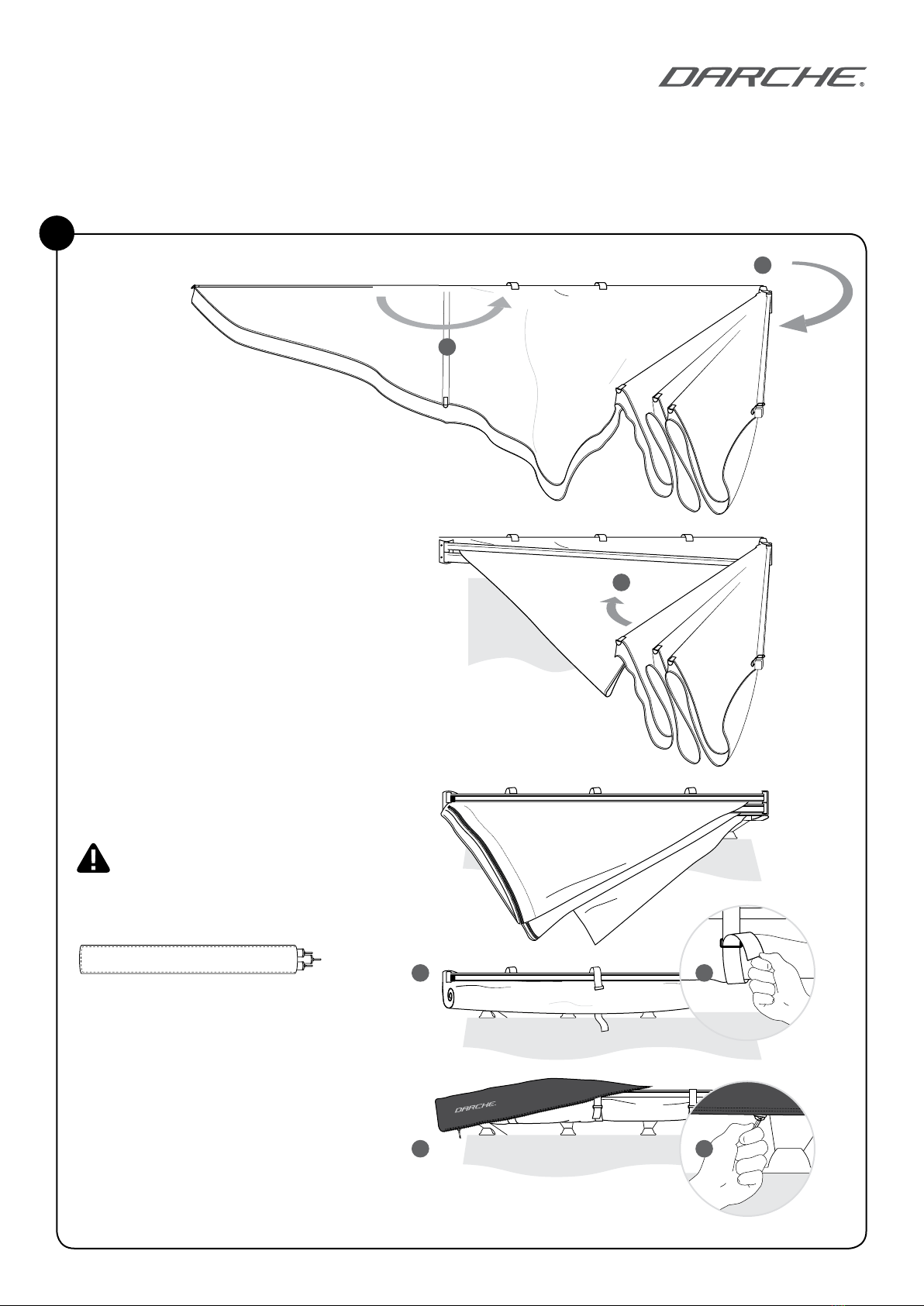 DARCHE®

DARCHE