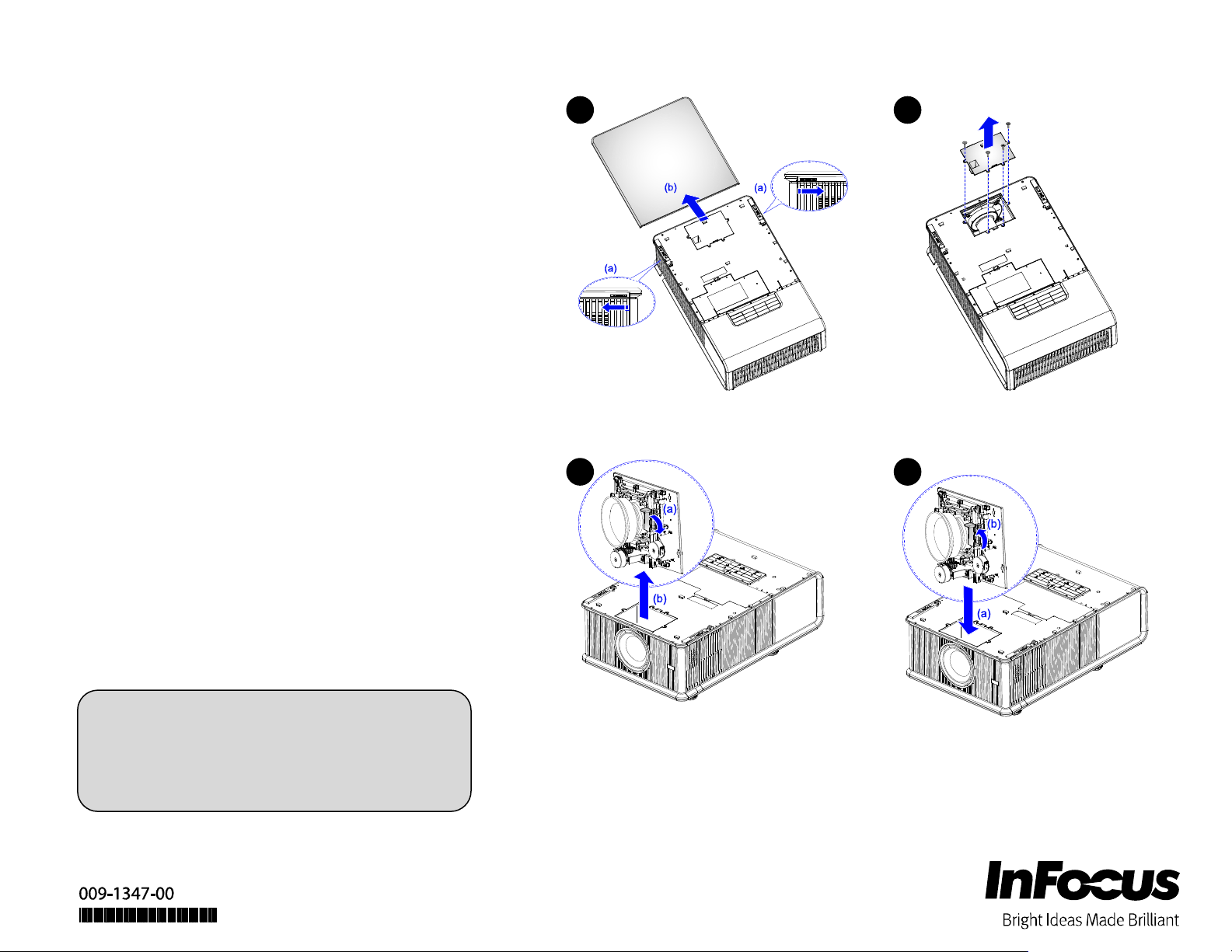 (b)
(a)
(a)

(a)
(b)

(b)
(a)

009-1347-00

InFocus
Bright Ideas Made Brilliant